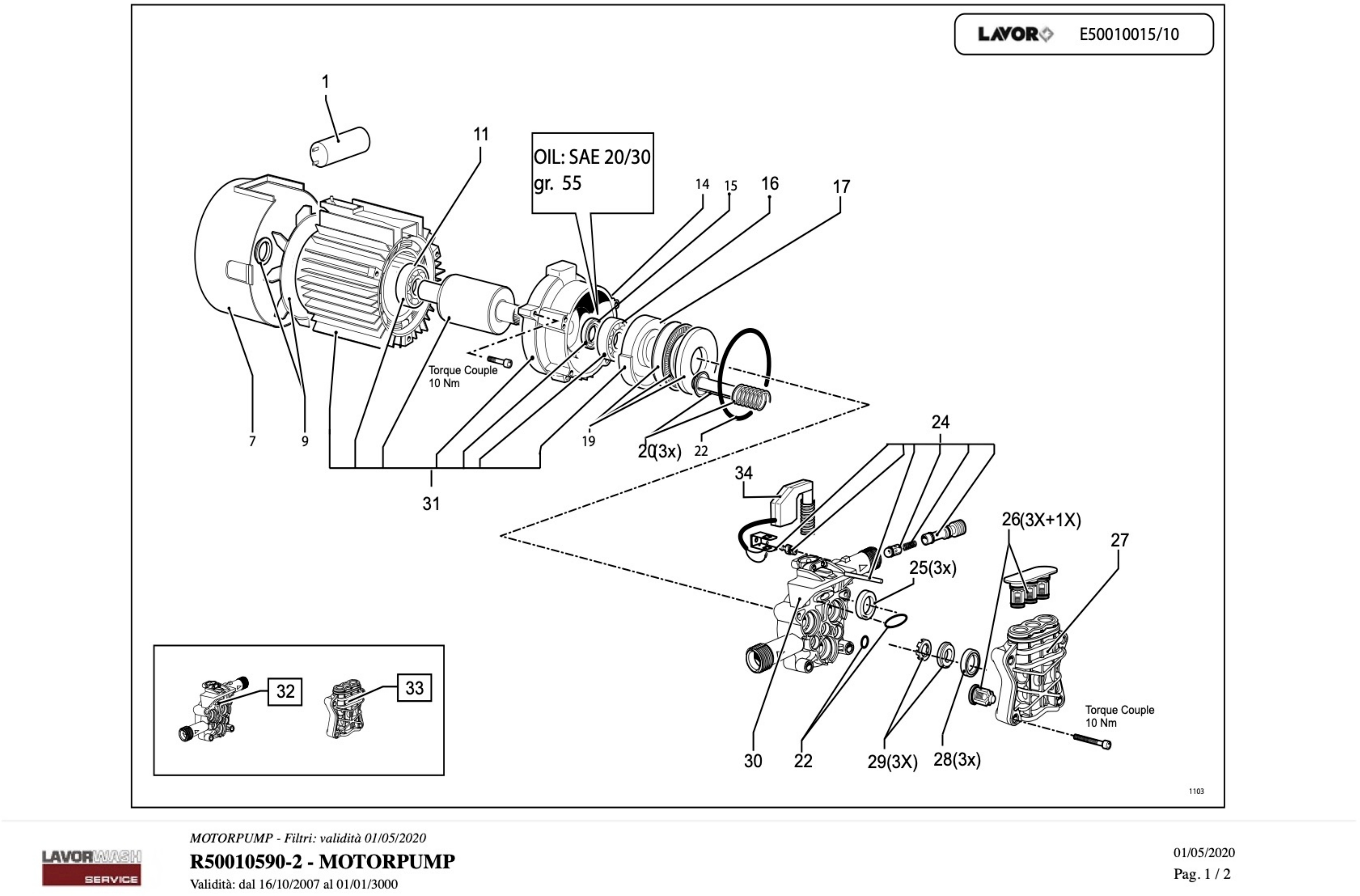 LAVOR E50010015/10

1

11

OIL: SAE 20/30
gr. 55

14 15 16 17

Torque Couple
10 Nm

7 9 19 20(3x) 22

31

24

34

26(3X+1X)

27

25(3x)

32 33

Torque Couple
10 Nm

30 22 29(3X) 28(3x)

1103

LAVORWASH SERVICE

MOTORPUMP - Filtri: validità 01/05/2020

R50010590-2 - MOTORPUMP

Validità: dal 16/10/2007 al 01/01/3000

01/05/2020

Pag. 1 / 2