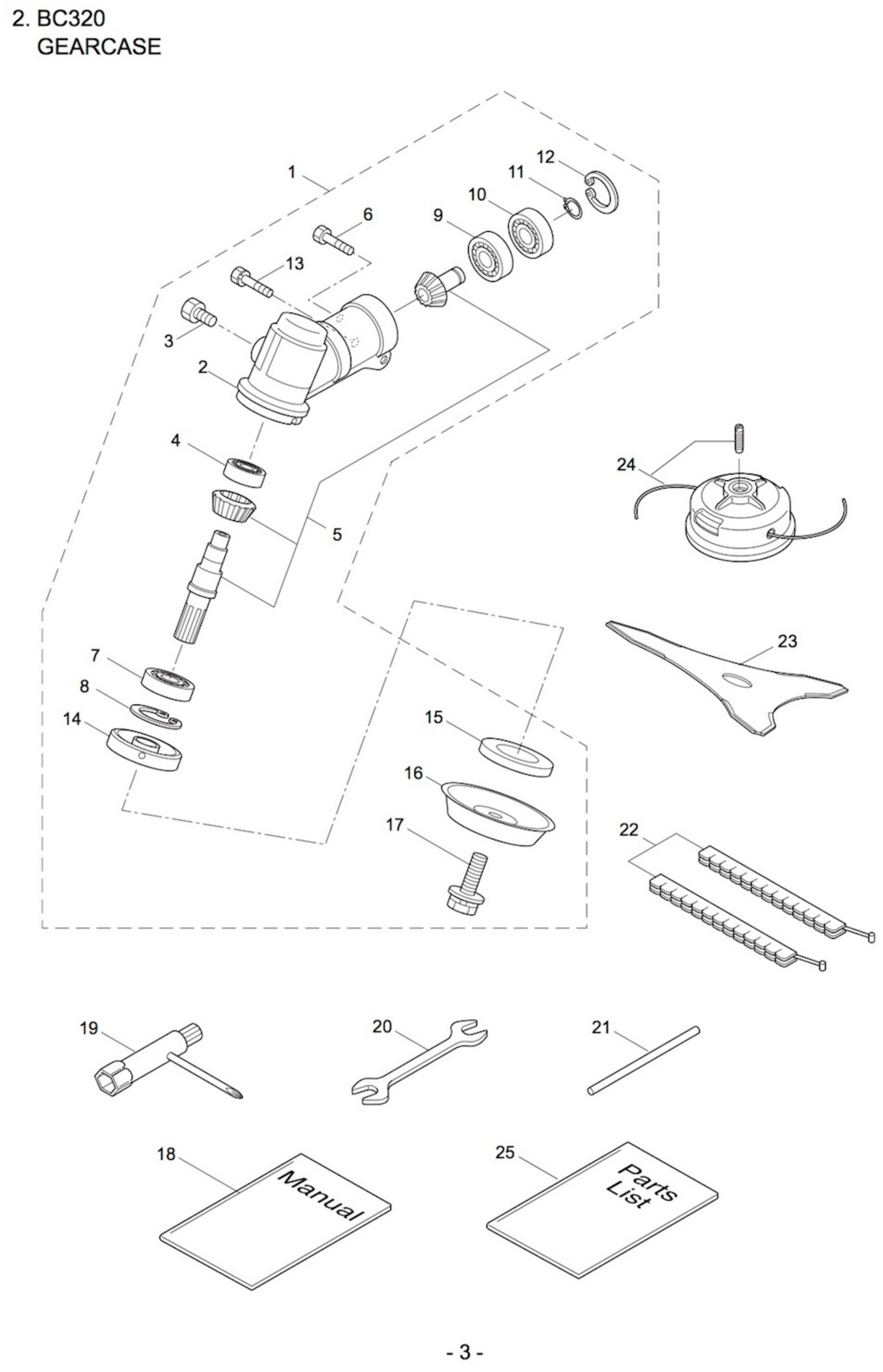 2. BC320
GEARCASE

1
12
11
10
9
6
13
3
2
4
5
24
7
8
14
23
15
16
17
22
19
20
21
18
Manual
25
Parts List

- 3 -