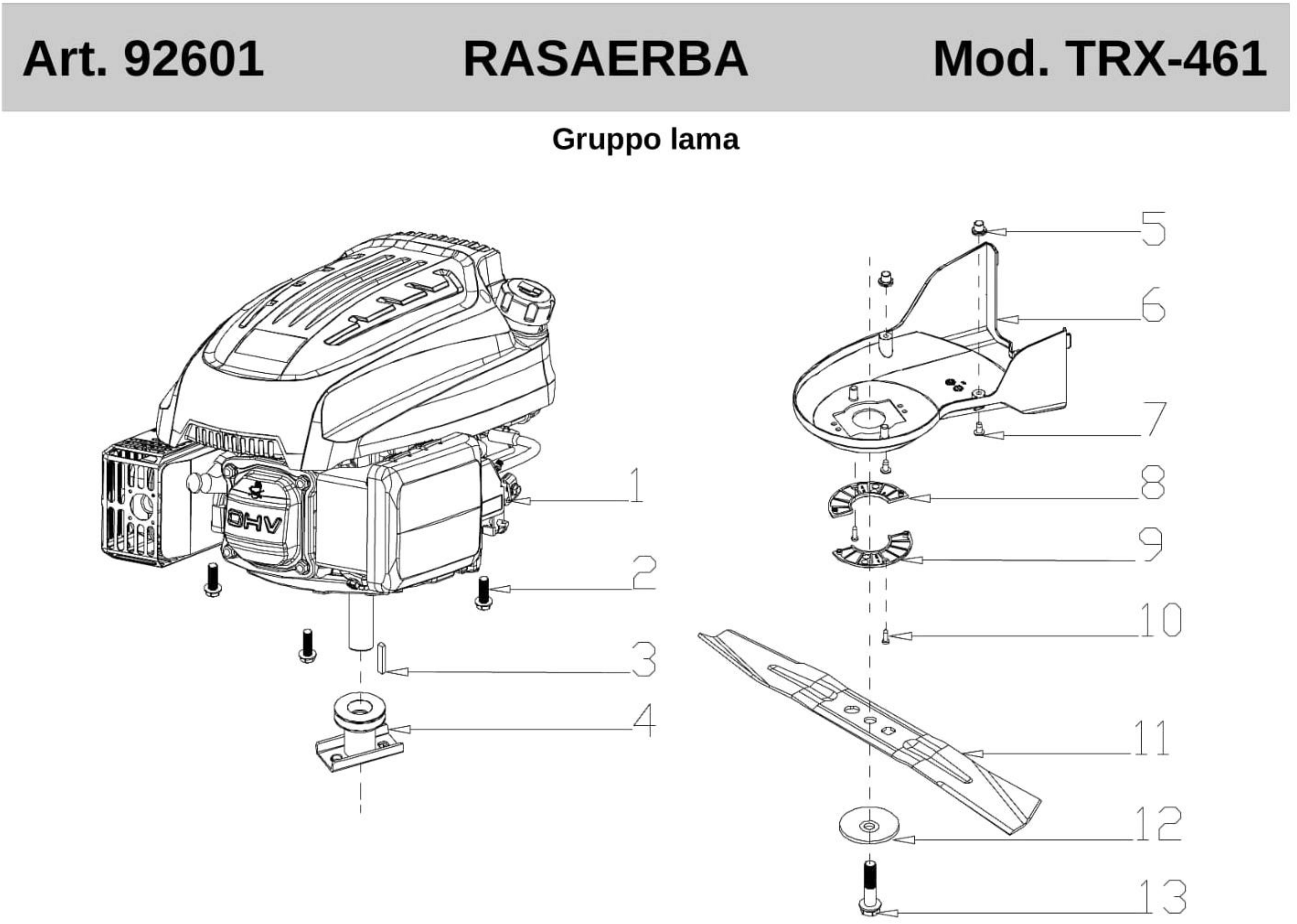 Art. 92601 RASAERBA Mod. TRX-461

Gruppo lama

OHV

1
2
3
4
5
6
7
8
9
10
11
12
13