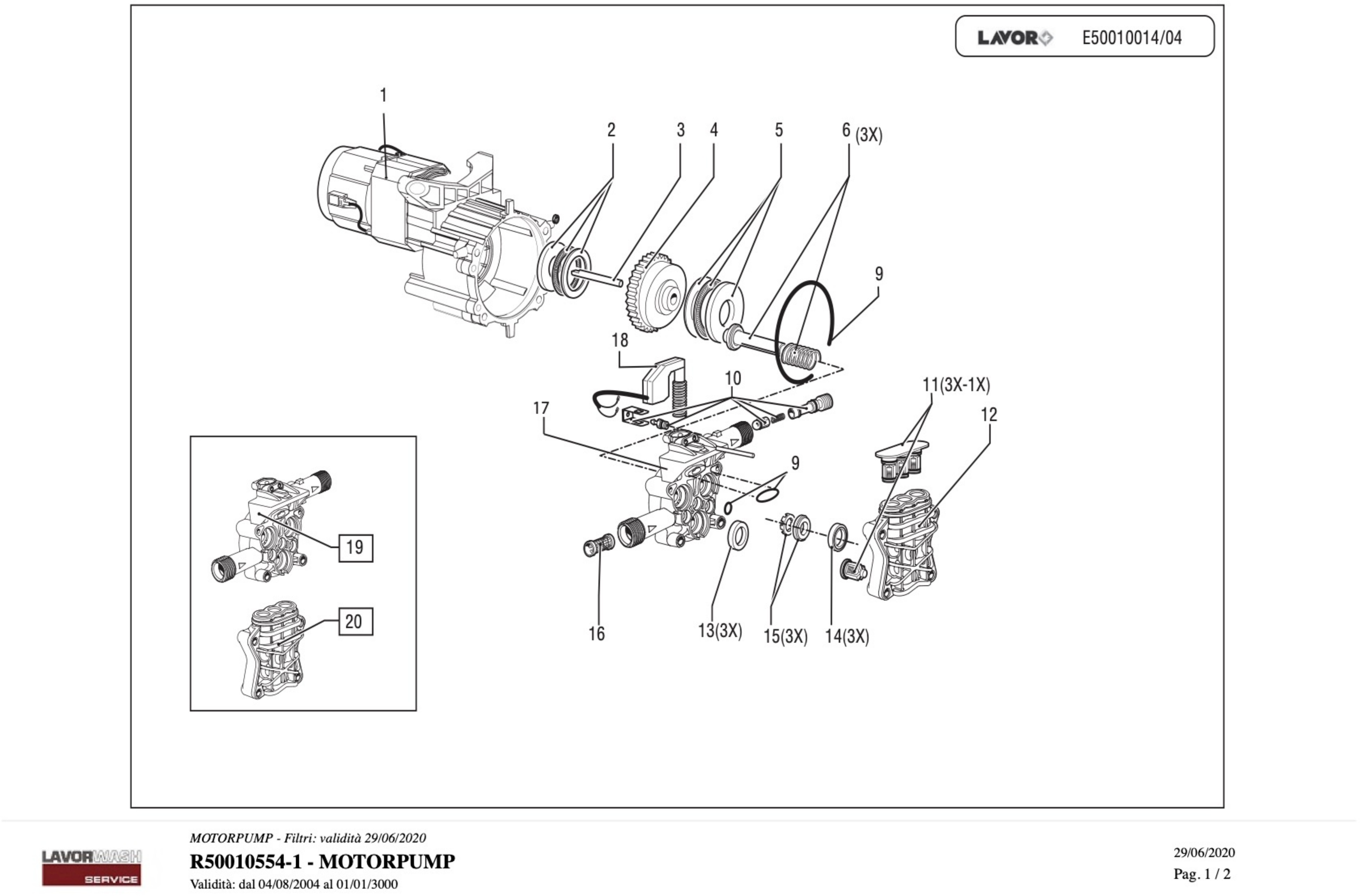 LAVOR E50010014/04

1

2

3

4

5

6 (3X)

9

18

10

11(3X-1X)

12

17

9

19

20

16

13(3X)

15(3X)

14(3X)

LAVORWASH SERVICE

MOTORPUMP - Filtri: validità 29/06/2020

R50010554-1 - MOTORPUMP

Validità: dal 04/08/2004 al 01/01/3000

29/06/2020

Pag. 1 / 2