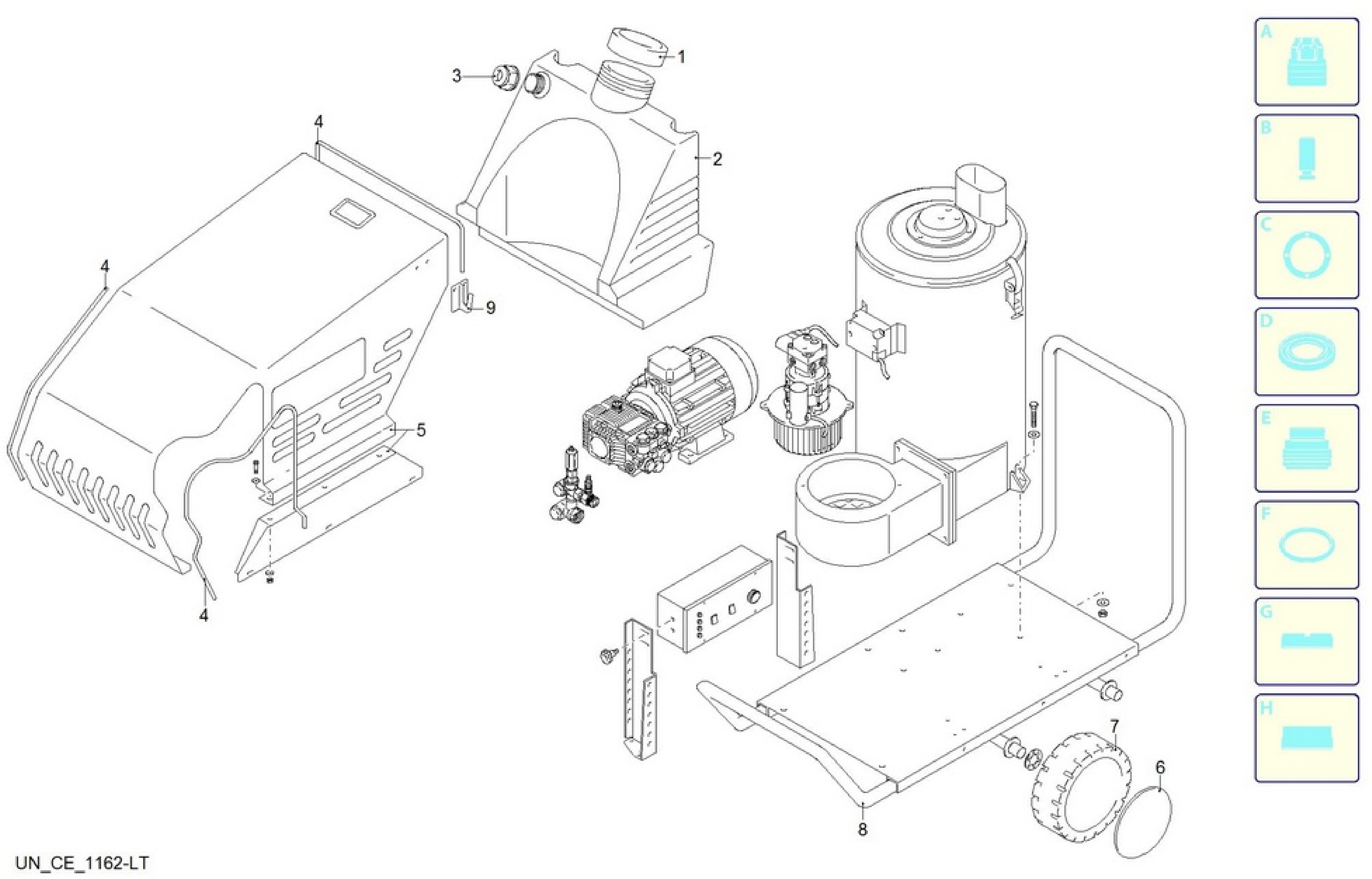 1
3
2
4
4
9
5
4
7
6
8
A
B
C
D
E
F
G
H
UN_CE_1162-LT