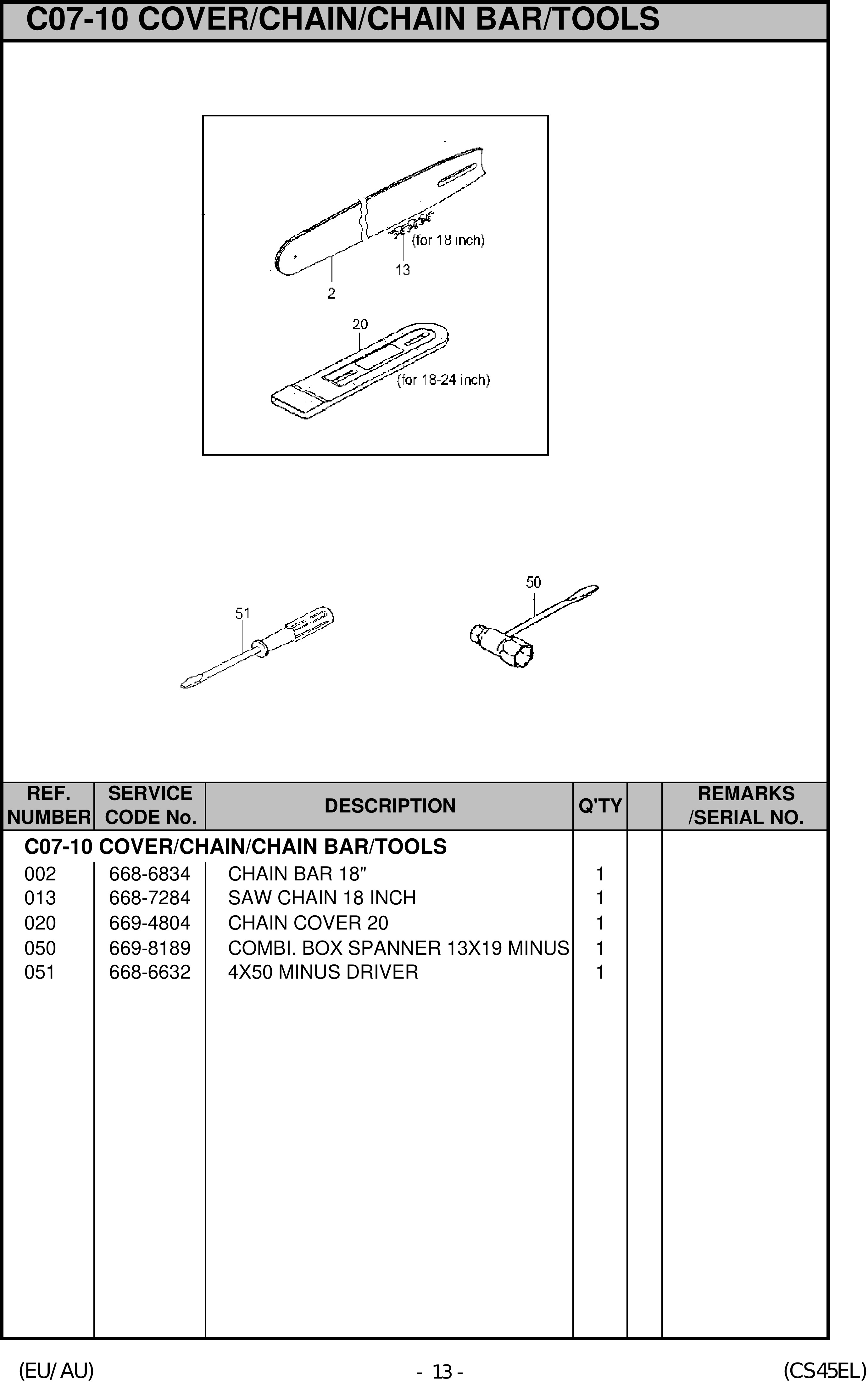 C07-10 COVER/CHAIN/CHAIN BAR/TOOLS

(for 18 inch)
13
2
20
(for 18-24 inch)

51
50

| REF. NUMBER | SERVICE CODE No. | DESCRIPTION | Q'TY | | REMARKS /SERIAL NO. |
|---|---|---|---|---|---|
| C07-10 COVER/CHAIN/CHAIN BAR/TOOLS | | | | | |
| 002 | 668-6834 | CHAIN BAR 18" | 1 | | |
| 013 | 668-7284 | SAW CHAIN 18 INCH | 1 | | |
| 020 | 669-4804 | CHAIN COVER 20 | 1 | | |
| 050 | 669-8189 | COMBI. BOX SPANNER 13X19 MINUS | 1 | | |
| 051 | 668-6632 | 4X50 MINUS DRIVER | 1 | | |

(EU/ AU)
- 13 -
(CS45EL)