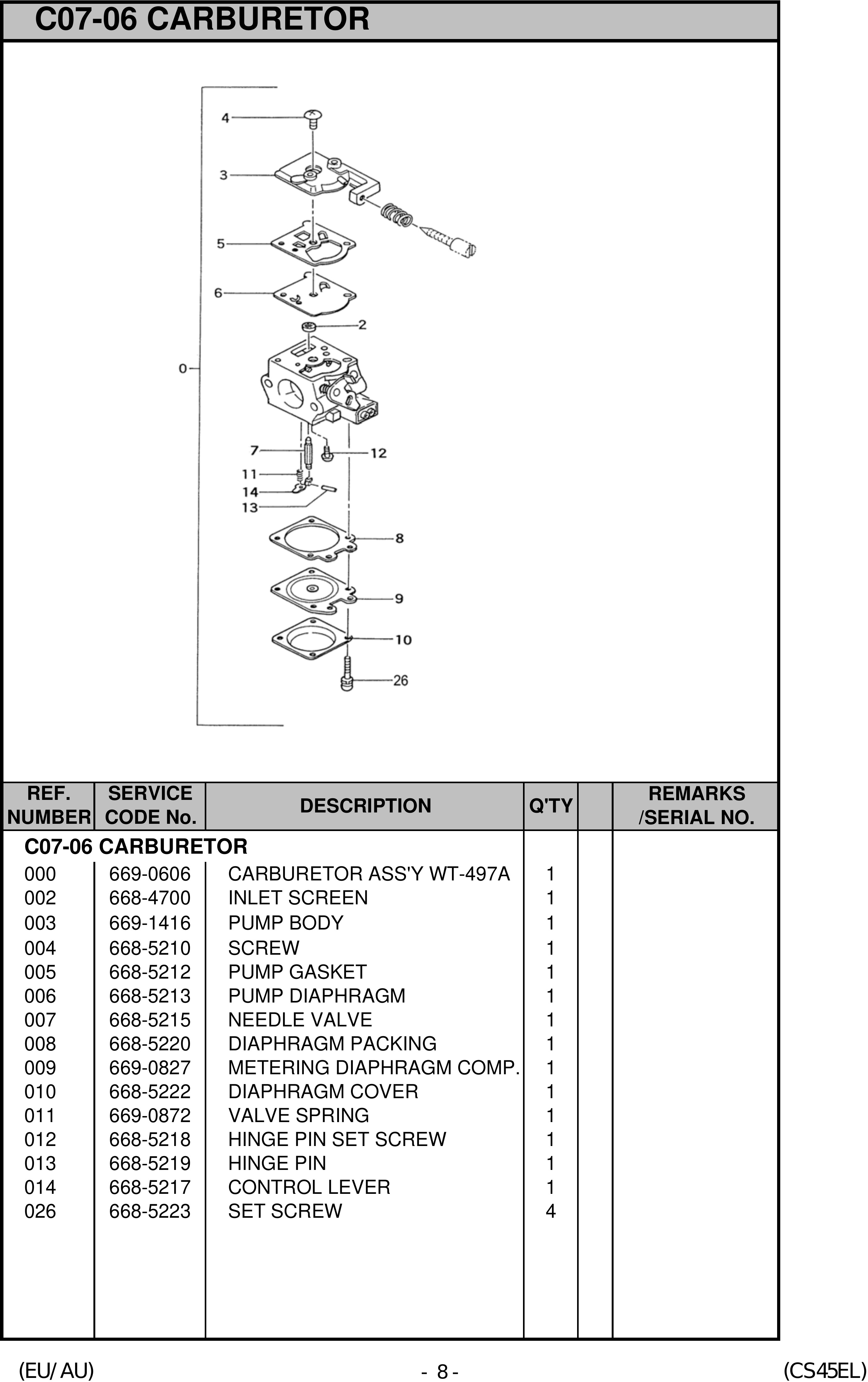 C07-06 CARBURETOR

4
3
5
6
2
0
7
12
11
14
13
8
9
10
26

| REF. NUMBER | SERVICE CODE No. | DESCRIPTION | Q'TY | | REMARKS /SERIAL NO. |
|---|---|---|---|---|---|
| C07-06 CARBURETOR | | | | | |
| 000 | 669-0606 | CARBURETOR ASS'Y WT-497A | 1 | | |
| 002 | 668-4700 | INLET SCREEN | 1 | | |
| 003 | 669-1416 | PUMP BODY | 1 | | |
| 004 | 668-5210 | SCREW | 1 | | |
| 005 | 668-5212 | PUMP GASKET | 1 | | |
| 006 | 668-5213 | PUMP DIAPHRAGM | 1 | | |
| 007 | 668-5215 | NEEDLE VALVE | 1 | | |
| 008 | 668-5220 | DIAPHRAGM PACKING | 1 | | |
| 009 | 669-0827 | METERING DIAPHRAGM COMP. | 1 | | |
| 010 | 668-5222 | DIAPHRAGM COVER | 1 | | |
| 011 | 669-0872 | VALVE SPRING | 1 | | |
| 012 | 668-5218 | HINGE PIN SET SCREW | 1 | | |
| 013 | 668-5219 | HINGE PIN | 1 | | |
| 014 | 668-5217 | CONTROL LEVER | 1 | | |
| 026 | 668-5223 | SET SCREW | 4 | | |

(EU/AU) - 8 - (CS45EL)