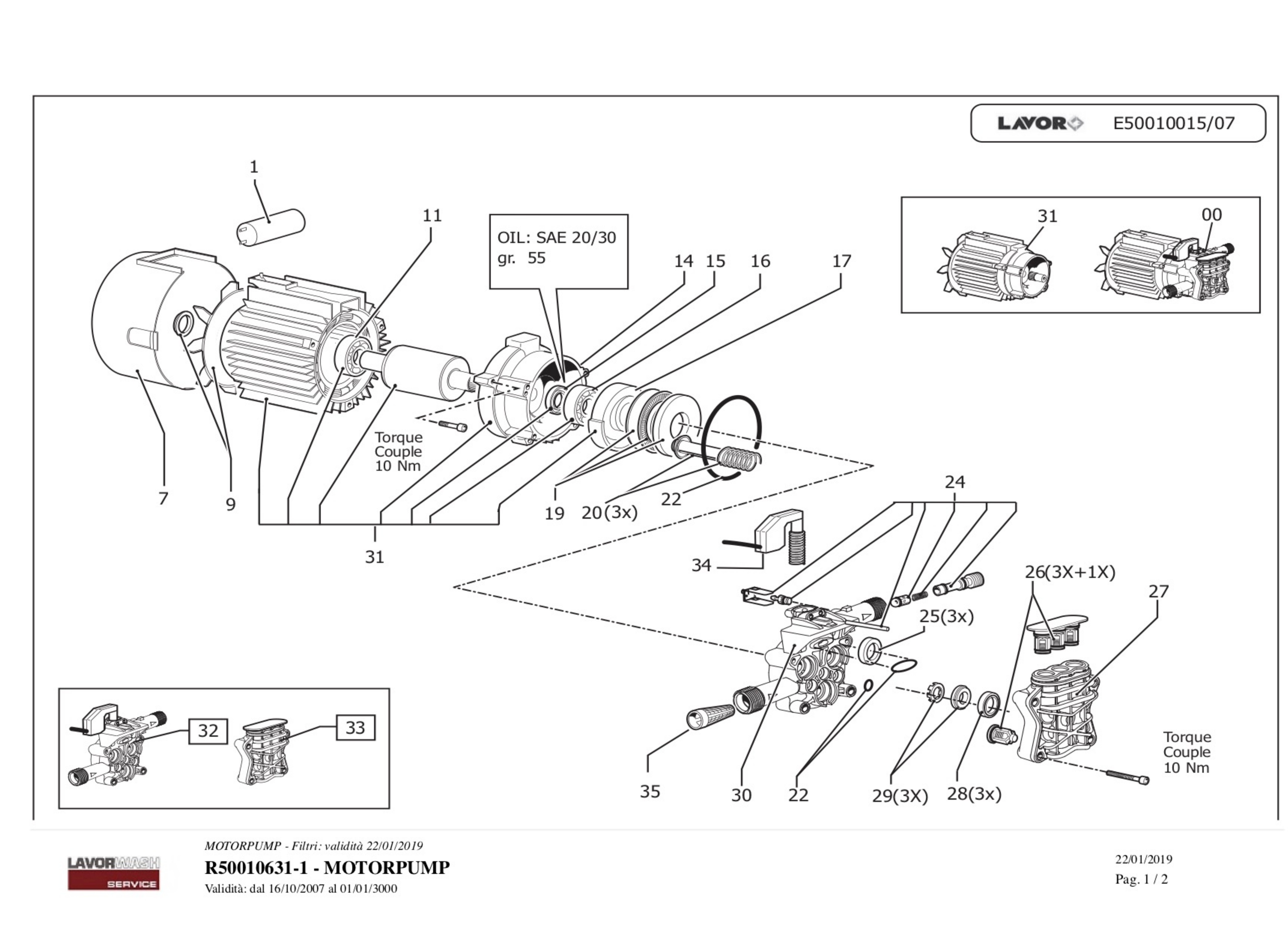 LAVOR E50010015/07

1

11

OIL: SAE 20/30
gr. 55

14 15 16 17

31 00

Torque
Couple
10 Nm

7 9 19 20(3x) 22

31

24

34

26(3X+1X)

27

25(3x)

32 33

Torque
Couple
10 Nm

35 30 22 29(3X) 28(3x)

LAVORWASH SERVICE

MOTORPUMP - Filtri: validità 22/01/2019

R50010631-1 - MOTORPUMP

Validità: dal 16/10/2007 al 01/01/3000

22/01/2019

Pag. 1 / 2