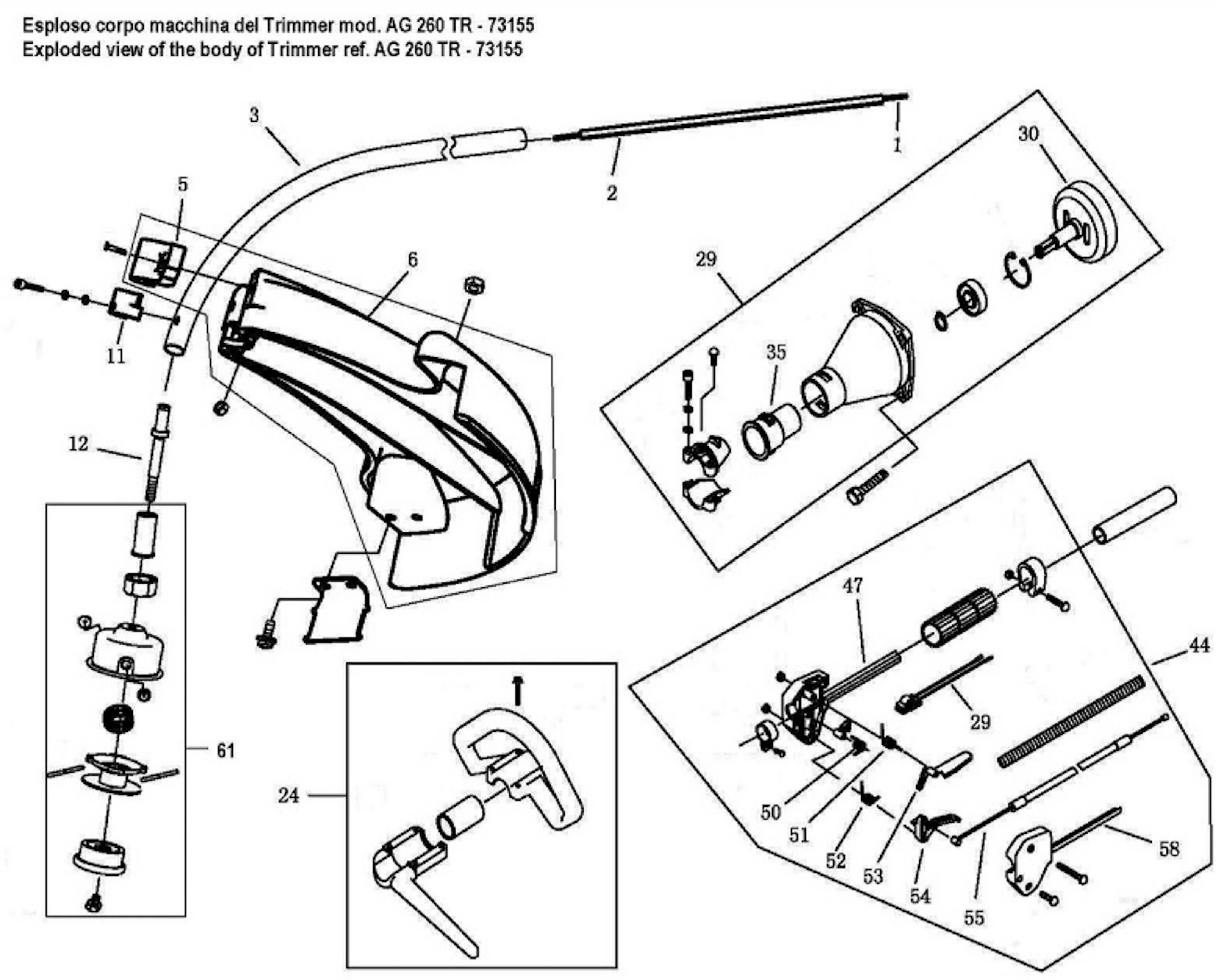 Esploso corpo macchina del Trimmer mod. AG 260 TR - 73155
Exploded view of the body of Trimmer ref. AG 260 TR - 73155

3
1
2
30
5
6
29
11
35
12
47
44
29
61
24
50
51
52
53
54
55
58