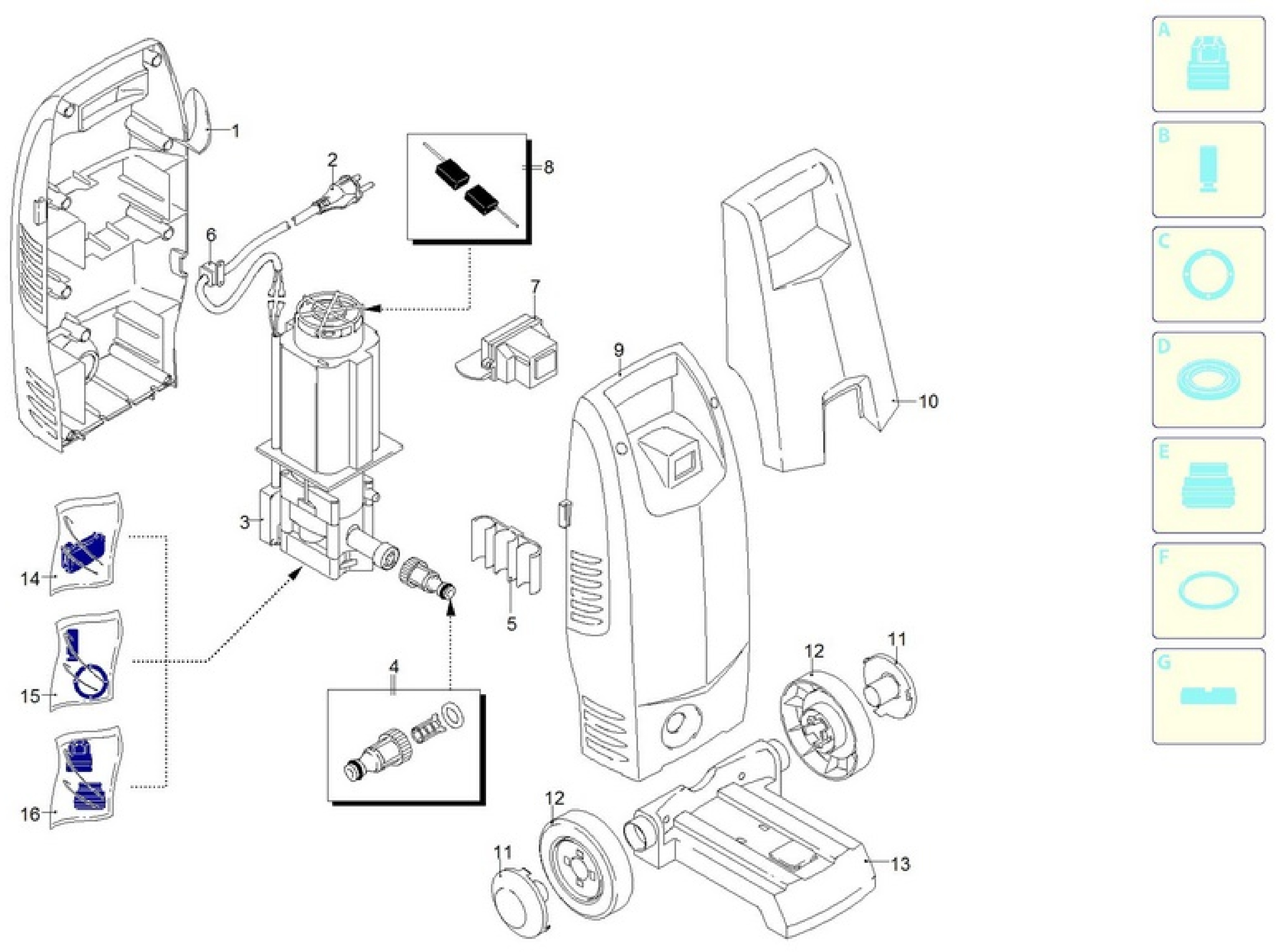 1
2
8
6
7
9
10
3
14
15
16
4
5
12
11
12
11
13
A
B
C
D
E
F
G