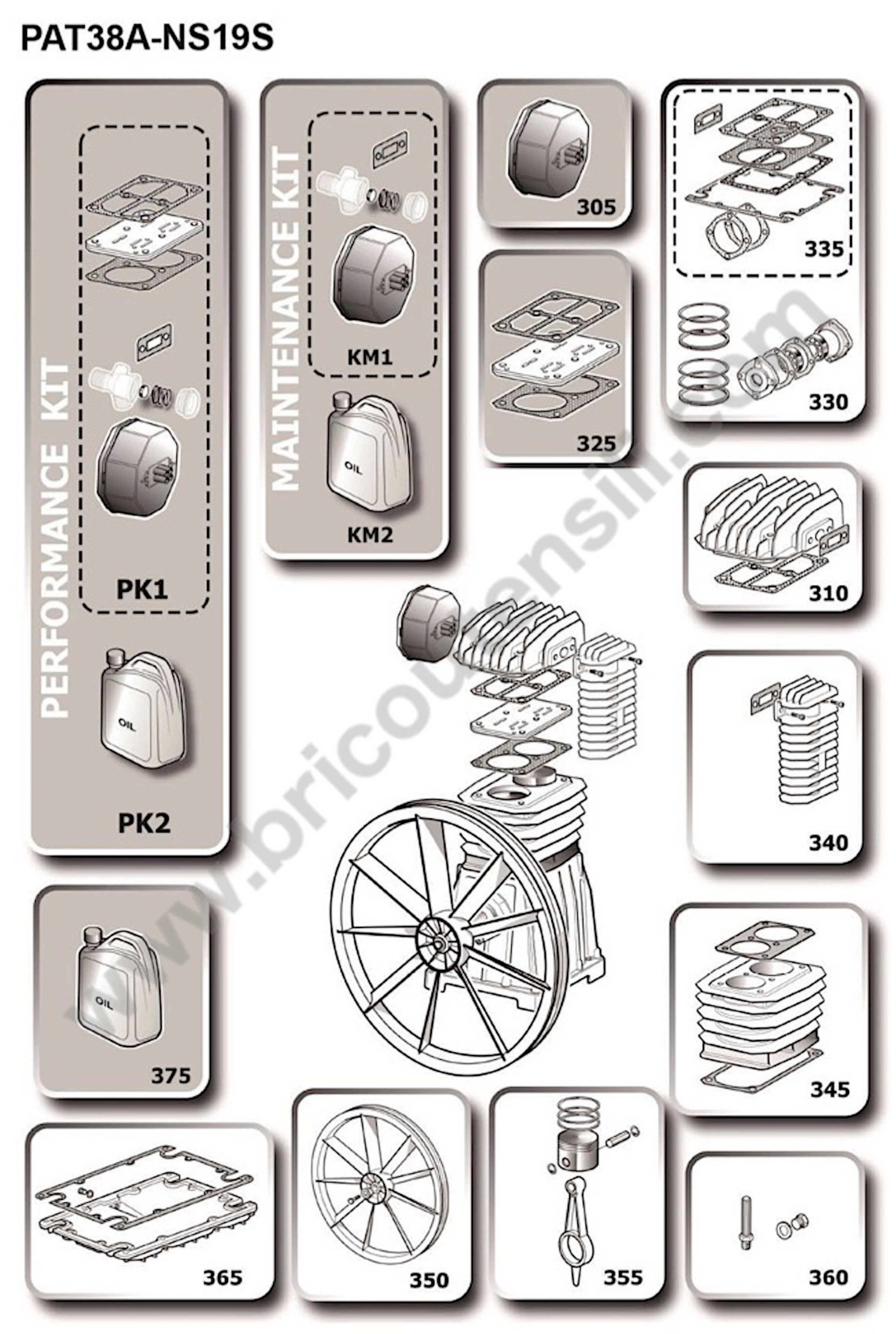 PAT38A-NS19S

PERFORMANCE KIT

PK1

OIL

PK2

MAINTENANCE KIT

KM1

OIL

KM2

305

325

335

330

310

340

345

OIL

375

365

350

355

360

www.bricoutensili.com