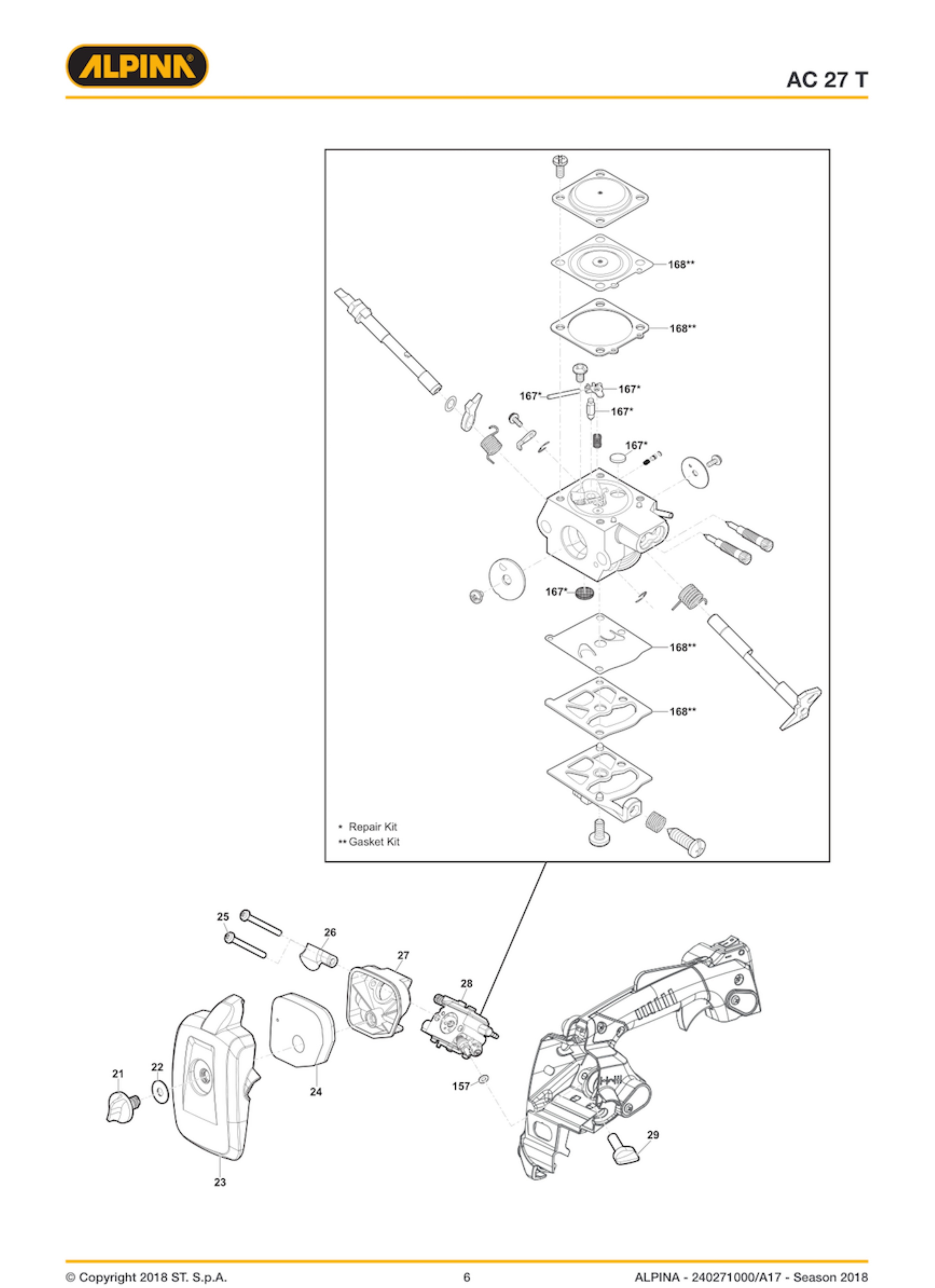 ALPINA®

AC 27 T

168**
168**
167*
167*
167*
167*
167*
168**
168**

* Repair Kit
** Gasket Kit

25
26
27
28
21
22
24
157
29
23

© Copyright 2018 ST. S.p.A.
6
ALPINA - 240271000/A17 - Season 2018