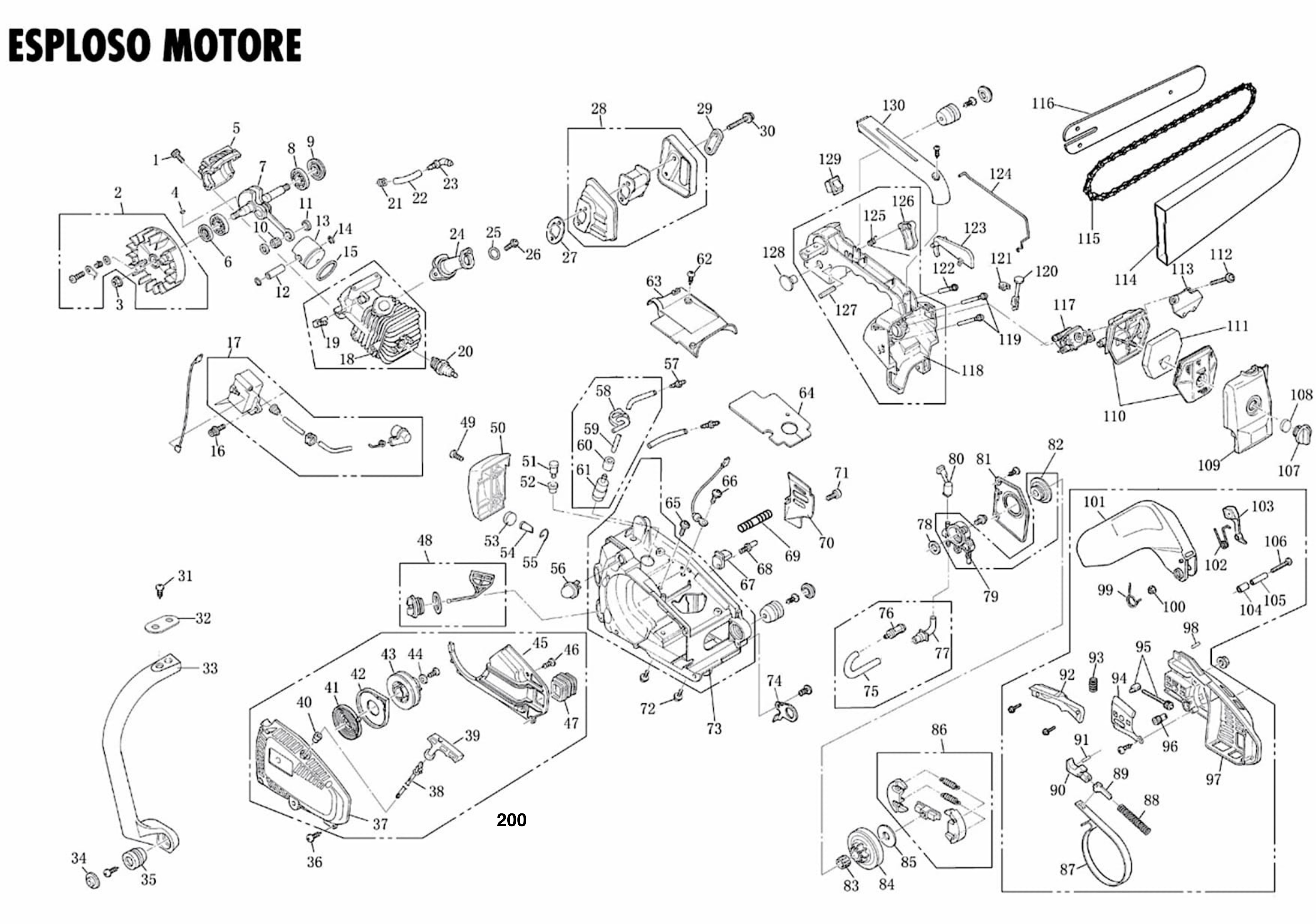 ESPLOSO MOTORE

1 2 3 4 5 6 7 8 9 10 11 12 13 14 15 16 17 18 19 20 21 22 23 24 25 26 27 28 29 30 31 32 33 34 35 36 37 38 39 40 41 42 43 44 45 46 47 48 49 50 51 52 53 54 55 56 57 58 59 60 61 62 63 64 65 66 67 68 69 70 71 72 73 74 75 76 77 78 79 80 81 82 83 84 85 86 87 88 89 90 91 92 93 94 95 96 97 98 99 100 101 102 103 104 105 106 107 108 109 110 111 112 113 114 115 116 117 118 119 120 121 122 123 124 125 126 127 128 129 130

200