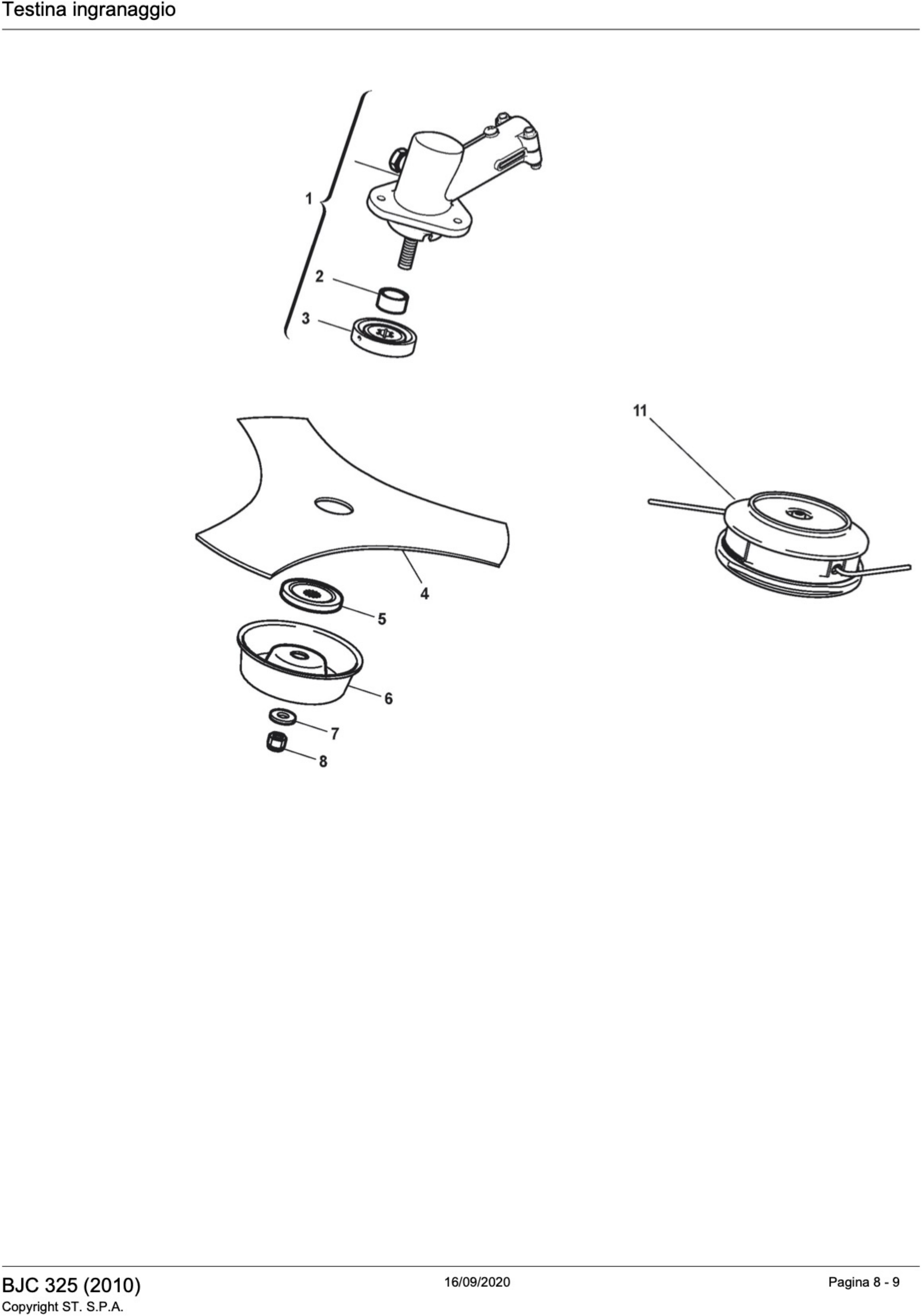 Testina ingranaggio

1
2
3
11
4
5
6
7
8

BJC 325 (2010)
Copyright ST. S.P.A.
16/09/2020
Pagina 8 - 9