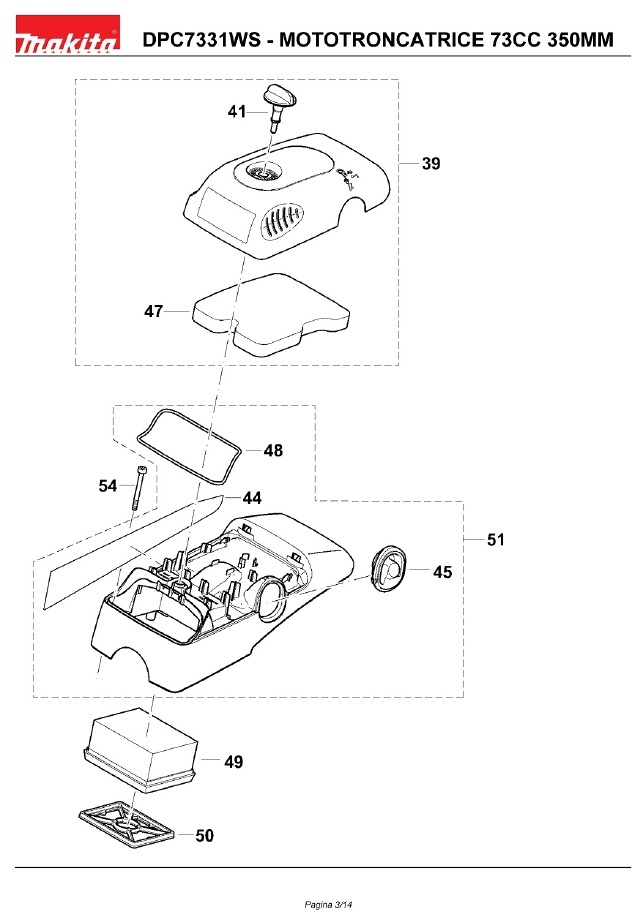 makita DPC7331WS - MOTOTRONCATRICE 73CC 350MM

41
39
47
48
54
44
51
45
49
50

Pagina 3/14