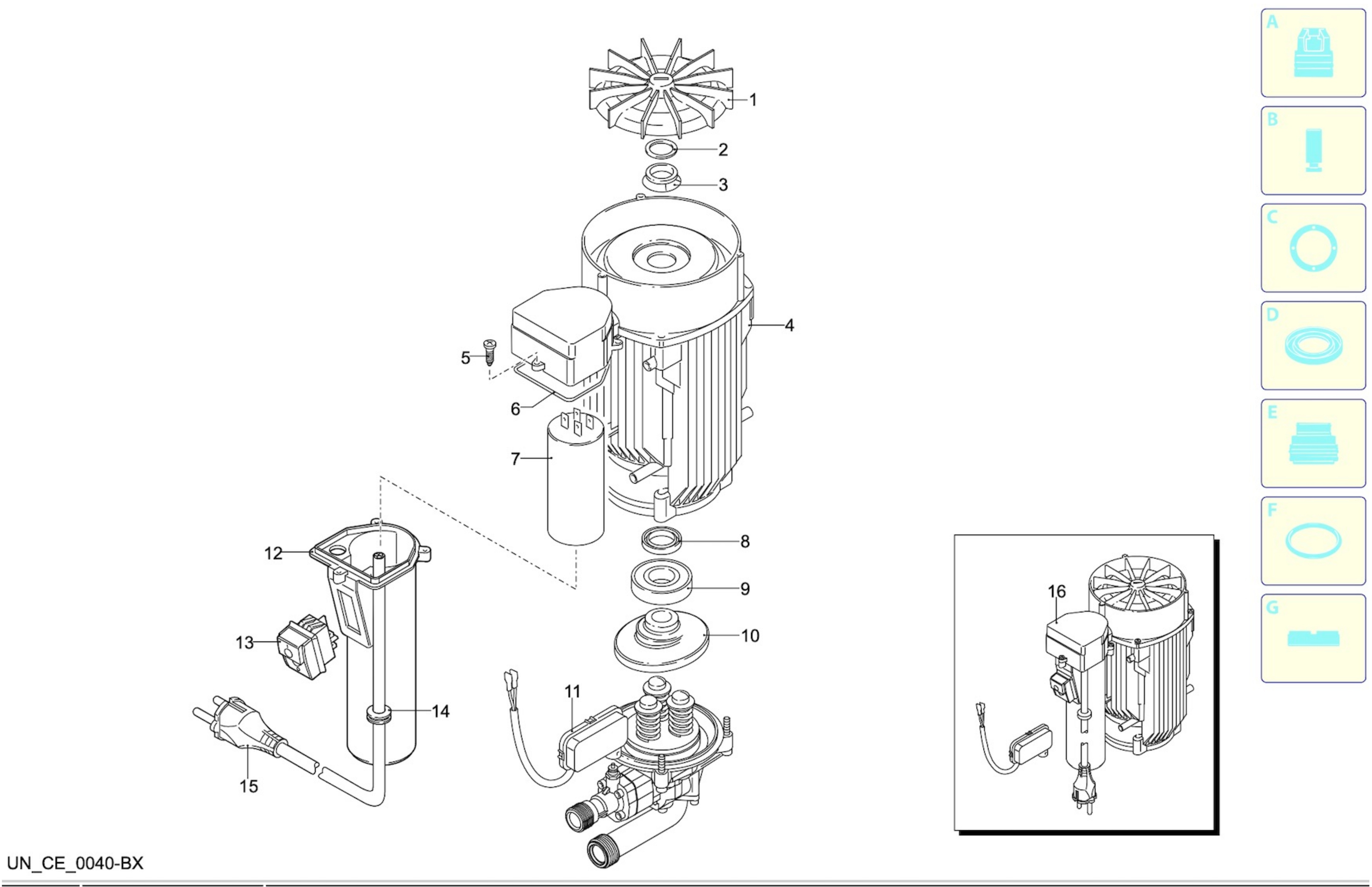 1
2
3
4
5
6
7
8
9
10
11
12
13
14
15
16

A
B
C
D
E
F
G

UN_CE_0040-BX