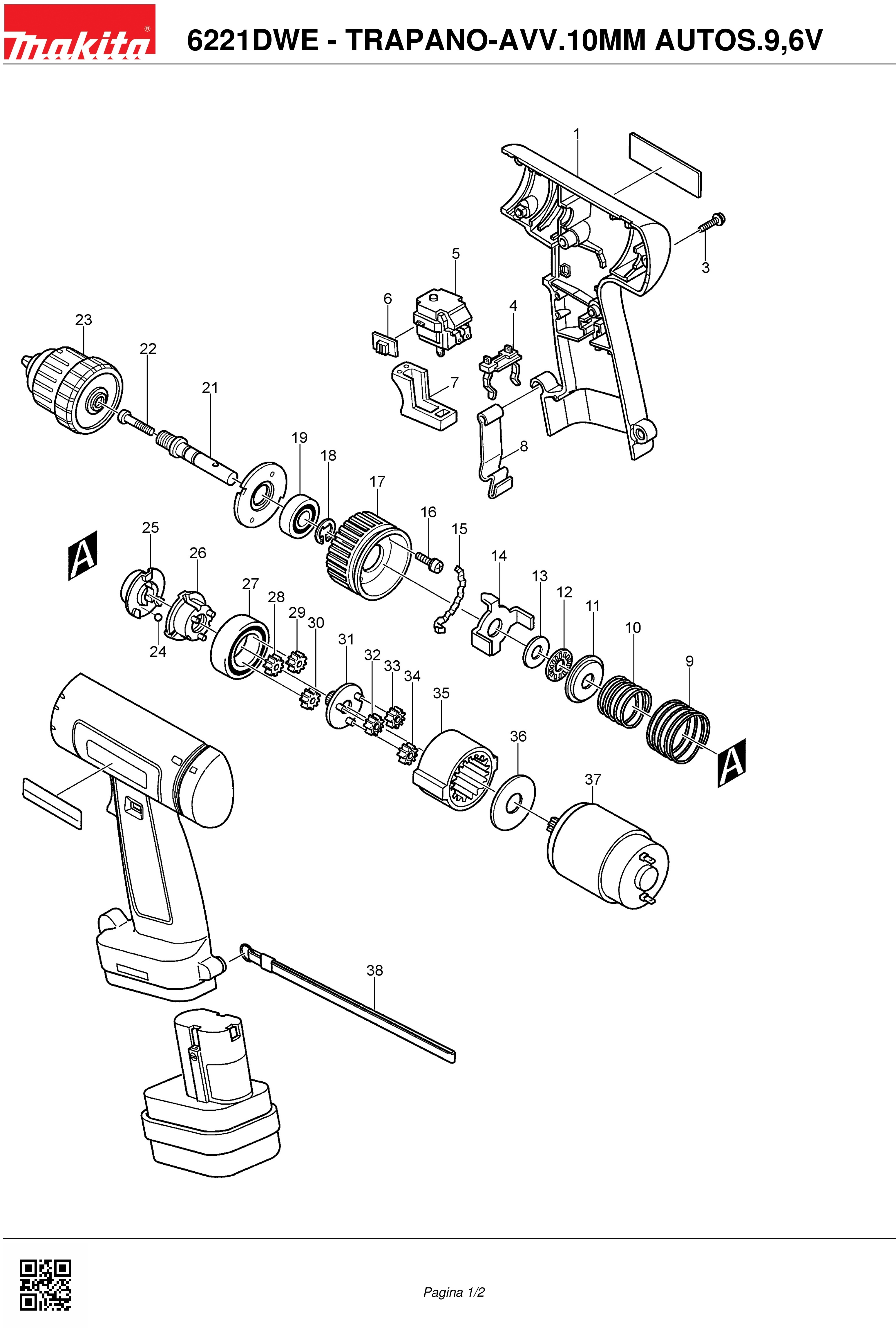 makita

6221DWE - TRAPANO-AVV.10MM AUTOS.9,6V

1
3
5
6
4
7
8
23
22
21
19
18
17
16
15
14
13
12
11
10
9
A
25
26
27
28
29
30
24
31
32
33
34
35
36
37
A
38

Pagina 1/2