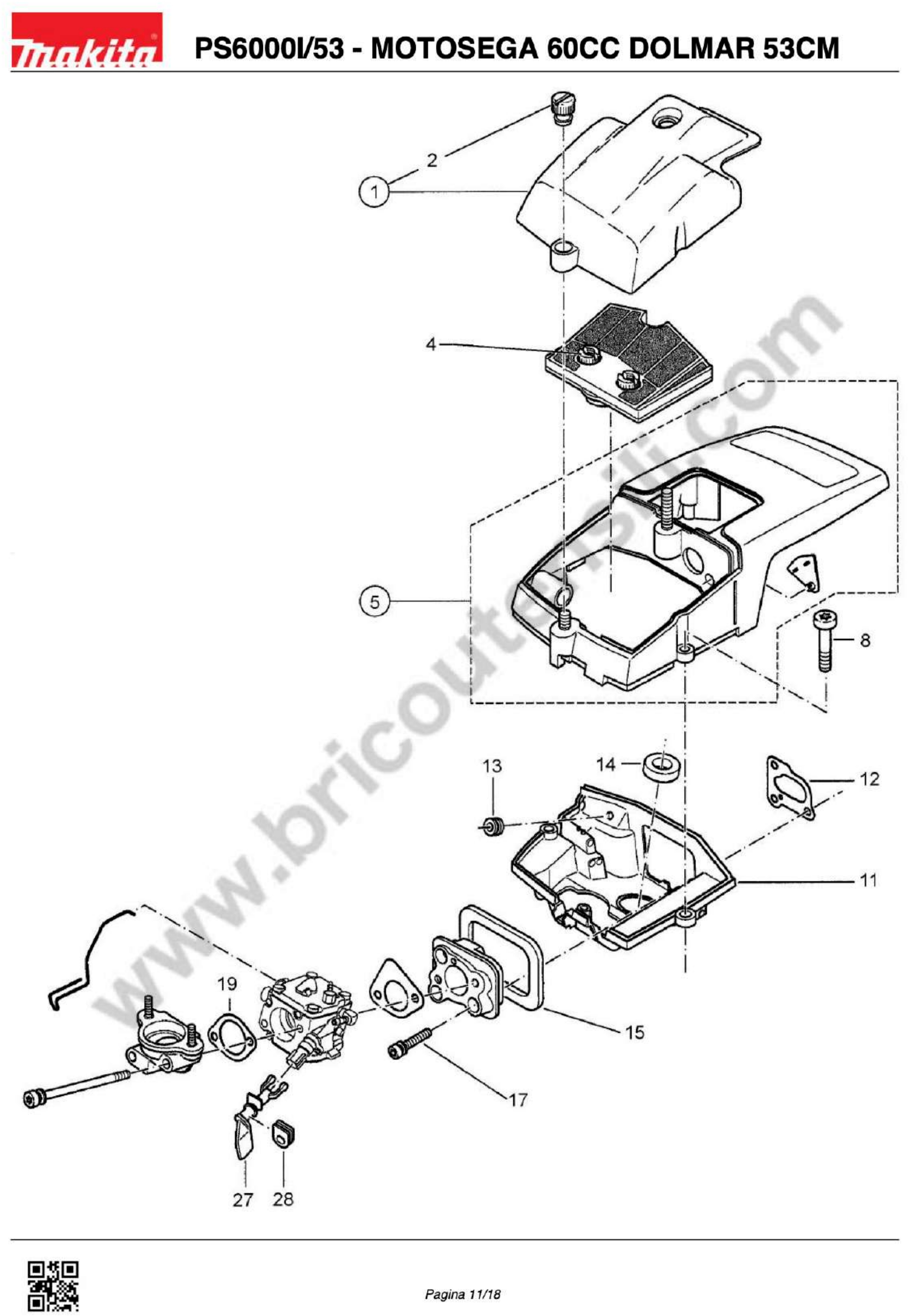 makita

PS6000I/53 - MOTOSEGA 60CC DOLMAR 53CM

2
1
4
5
8
13
14
12
11
19
15
17
27
28

www.bricoutensili.com

Pagina 11/18