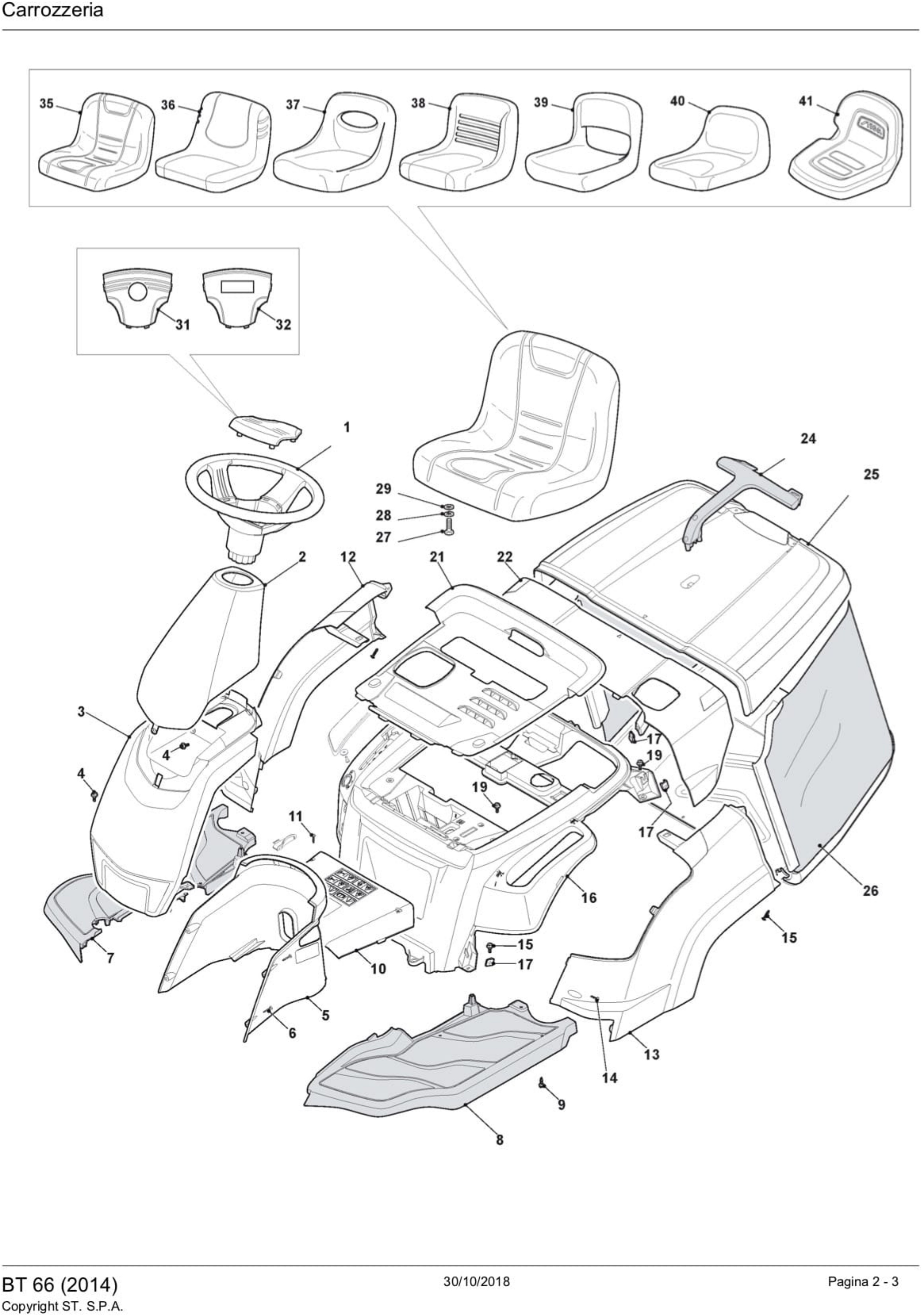 Carrozzeria

35 36 37 38 39 40 41

31 32

1

24

25

29
28
27

2 12 21 22

3

4

4

17
19

19

17

11

16

26

15

15
17

7

10

5

6

13

14

9

8

BT 66 (2014)
Copyright ST. S.P.A.

30/10/2018

Pagina 2 - 3