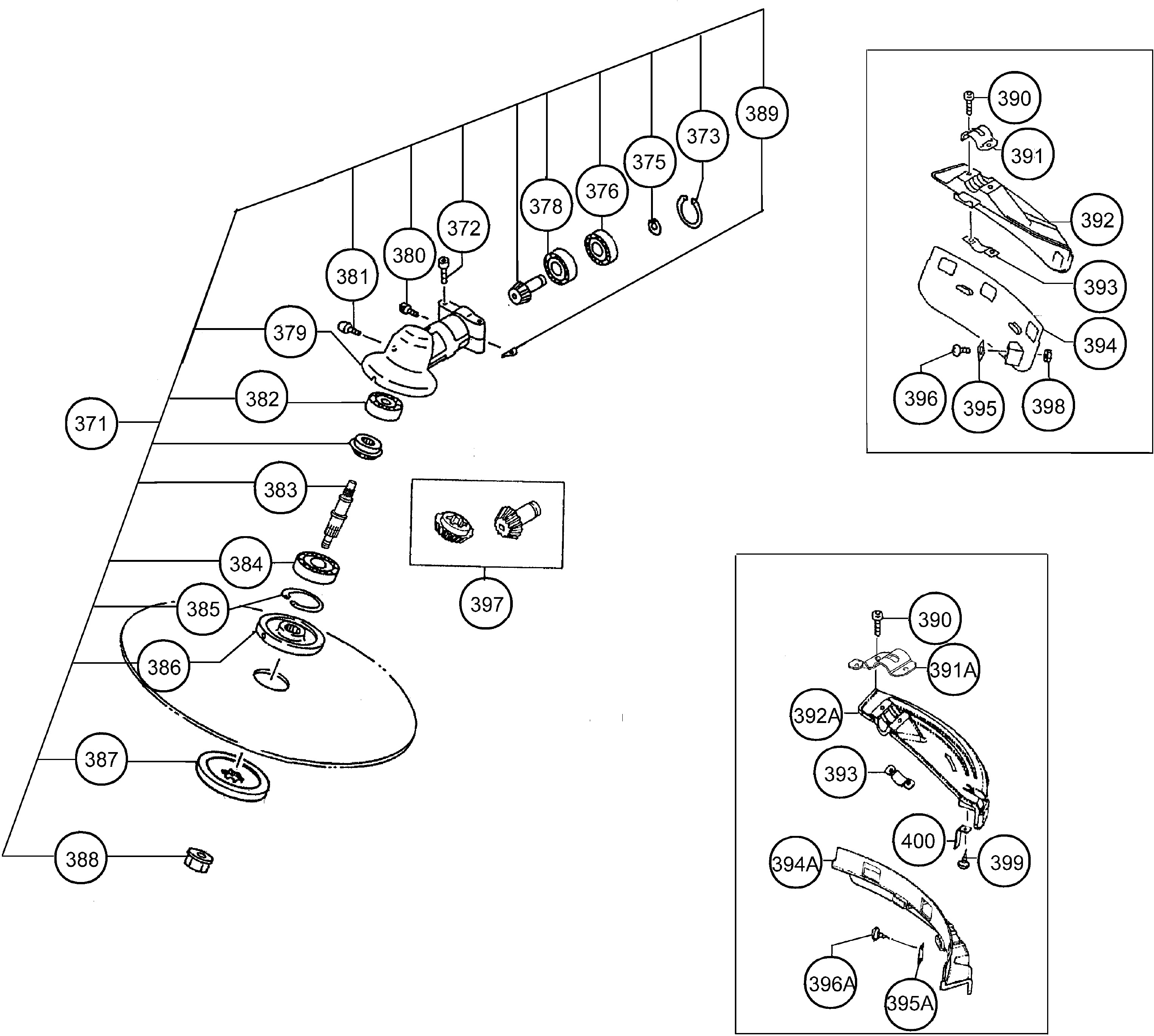 389
373
375
376
378
372
380
381
379
382
371
383
384
385
386
387
388
397
390
391
392
393
394
396
395
398
390
391A
392A
393
400
399
394A
396A
395A