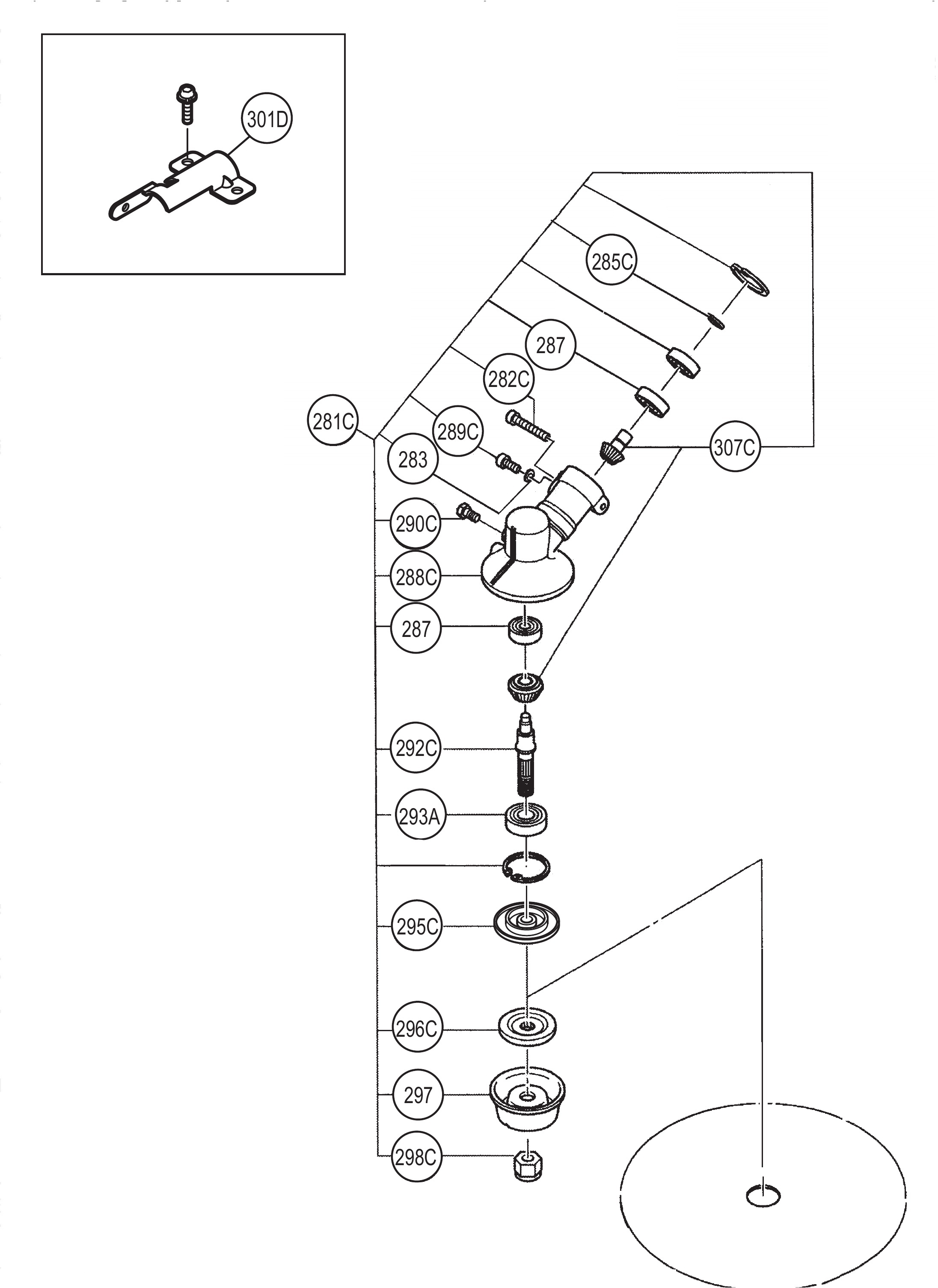 301D

285C

287

282C

281C

289C

283

307C

290C

288C

287

292C

293A

295C

296C

297

298C