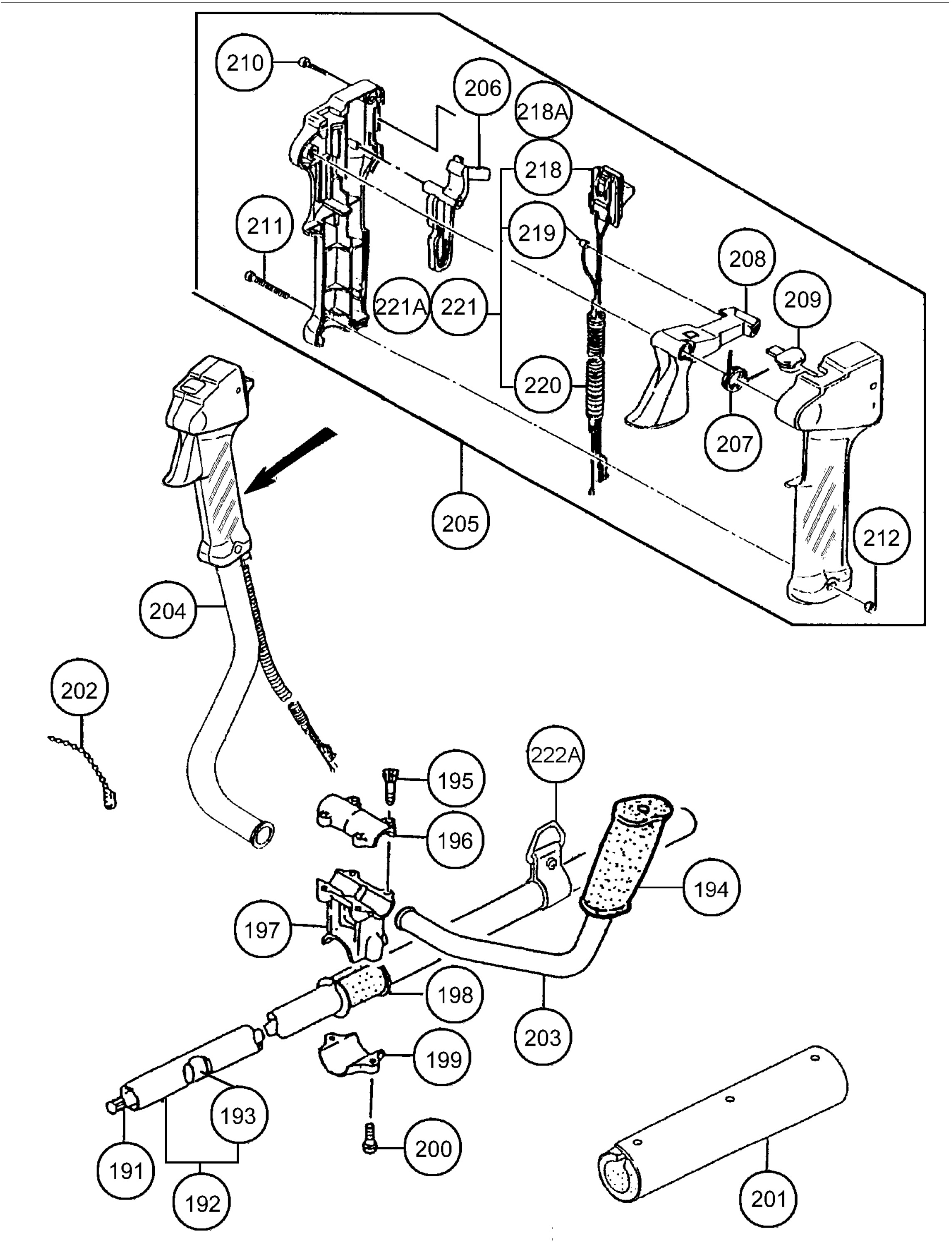 210
206
218A
218
211
219
208
209
221A
221
220
207
205
212
204
202
222A
195
196
194
197
198
203
199
193
200
191
192
201