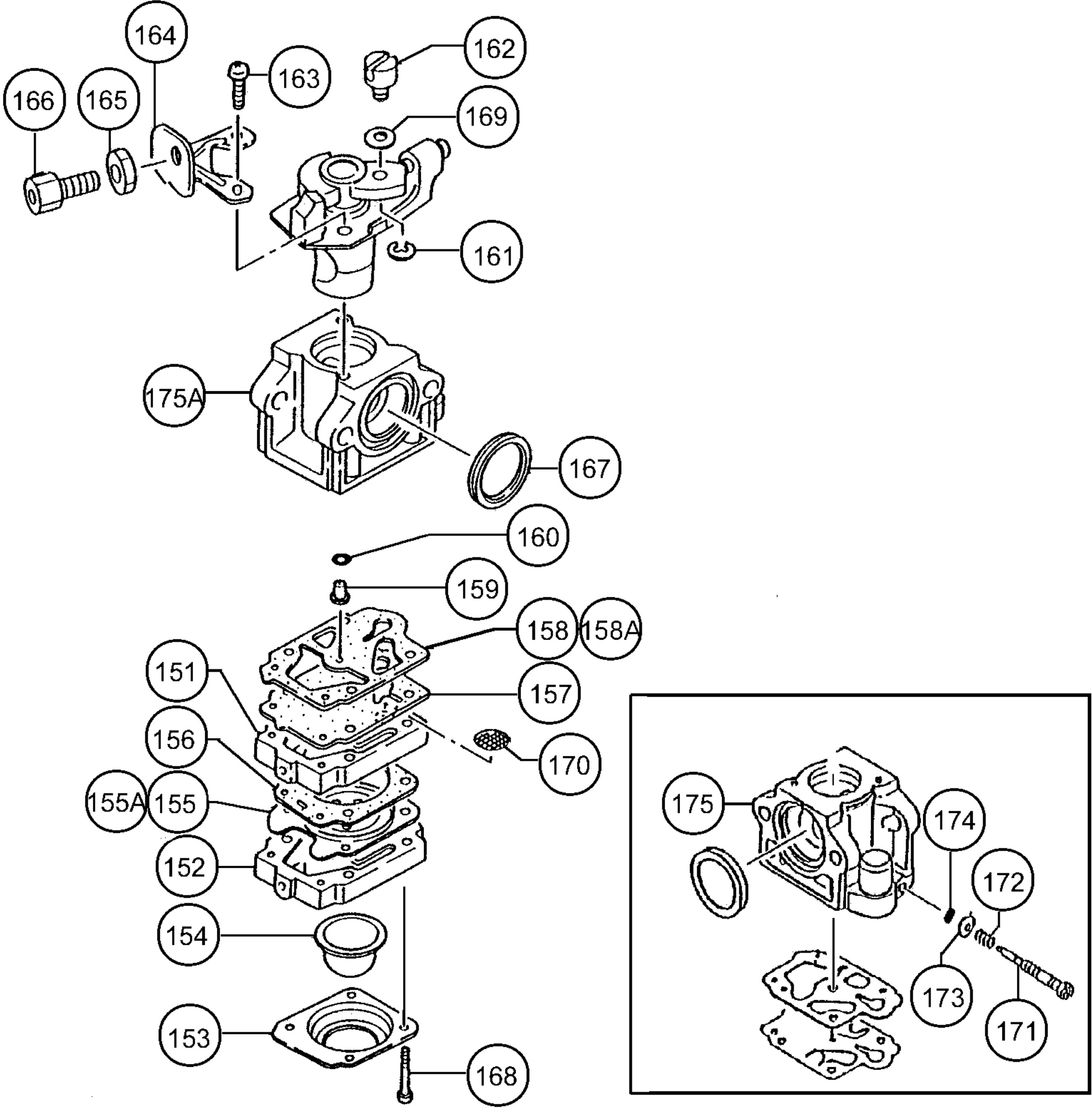 164
162
163
166
165
169
161
175A
167
160
159
158
158A
151
157
156
170
155A
155
152
154
153
168
175
174
172
173
171