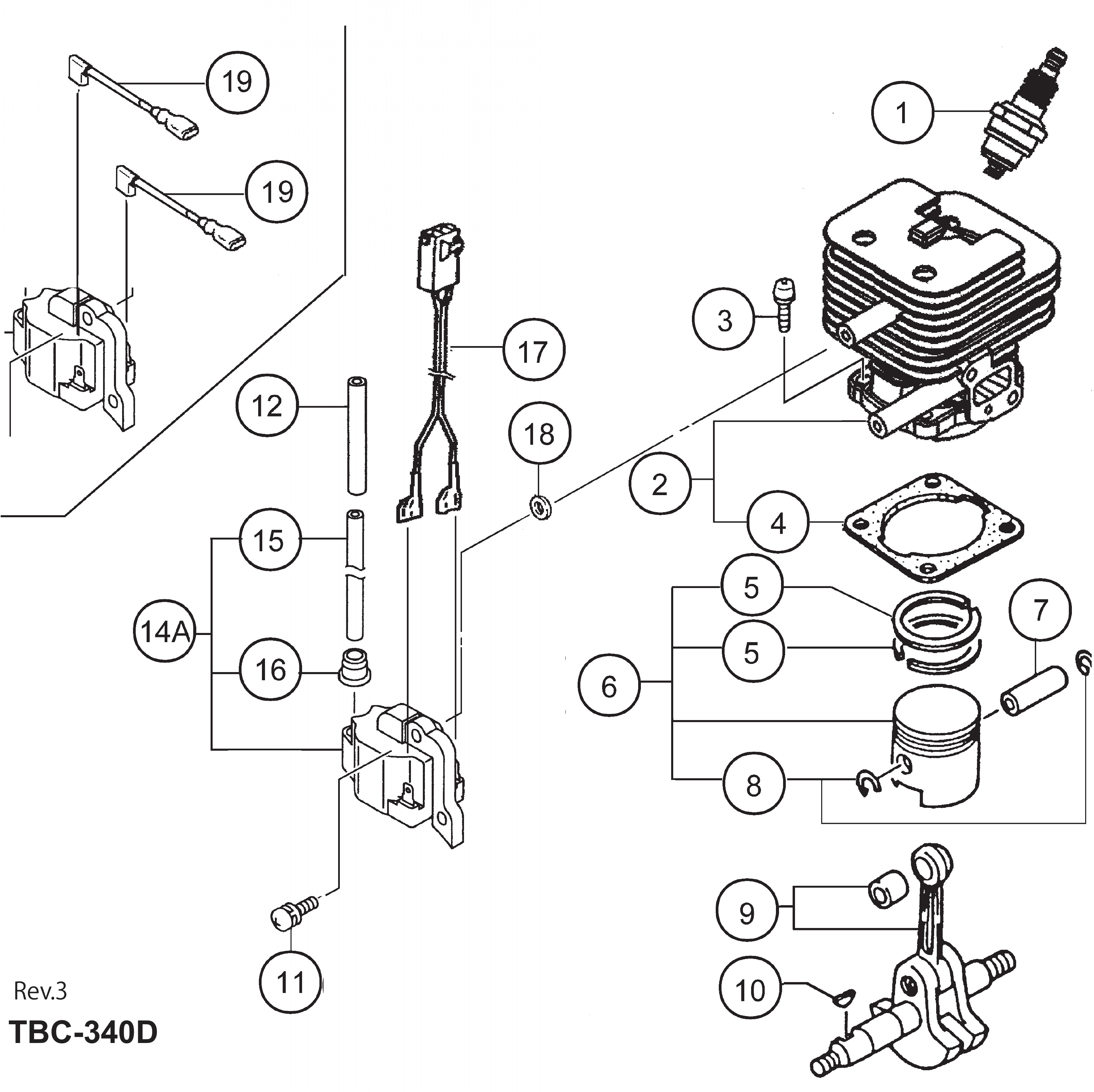 19

19

1

3

17

12

18

2

4

15

5

7

14A

5

16

6

8

9

11

10

Rev.3

TBC-340D