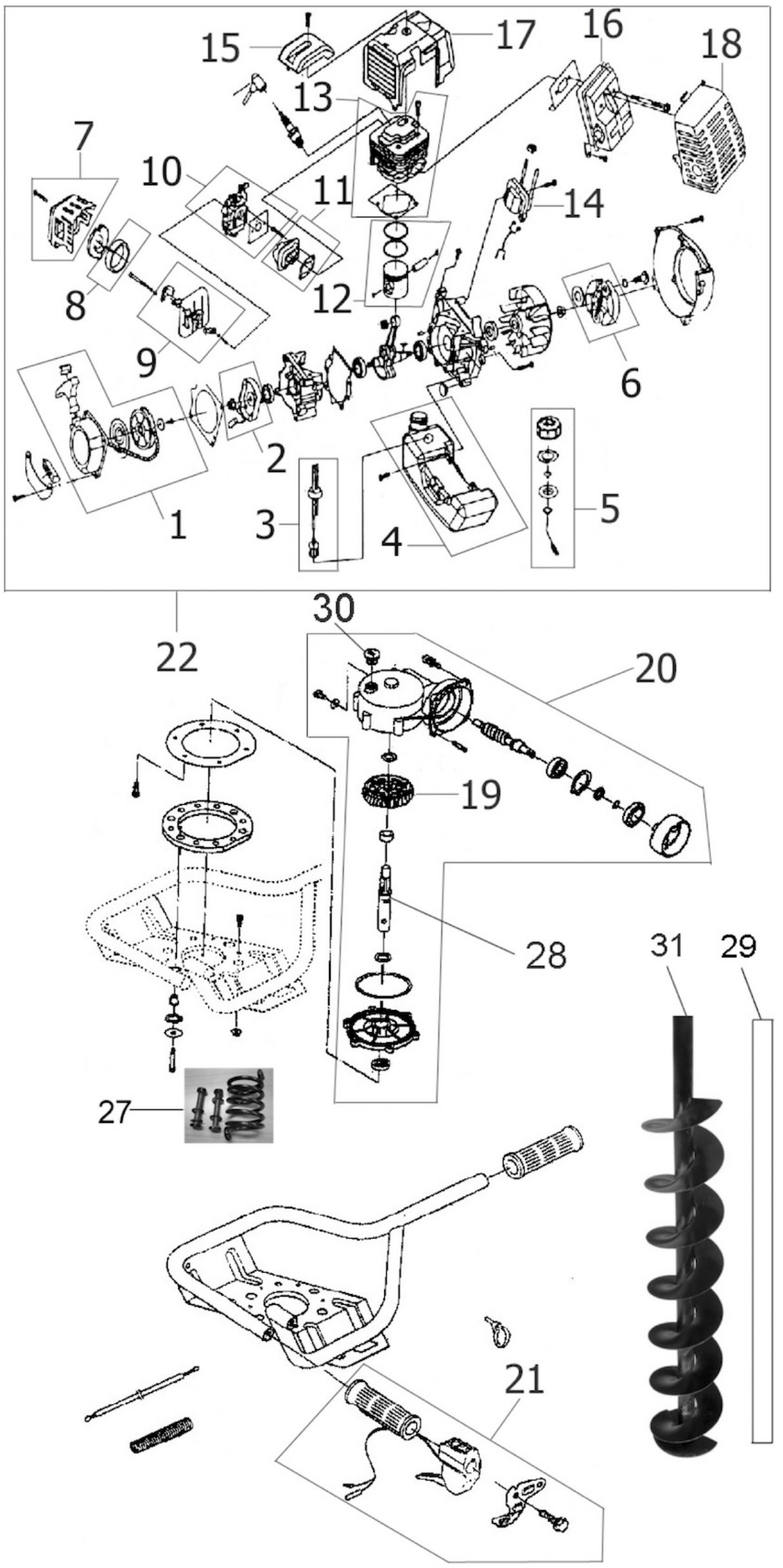 15
17
16
18
13
7
10
11
14
8
12
9
6
2
1
3
4
5
22
30
20
19
28
31
29
27
21