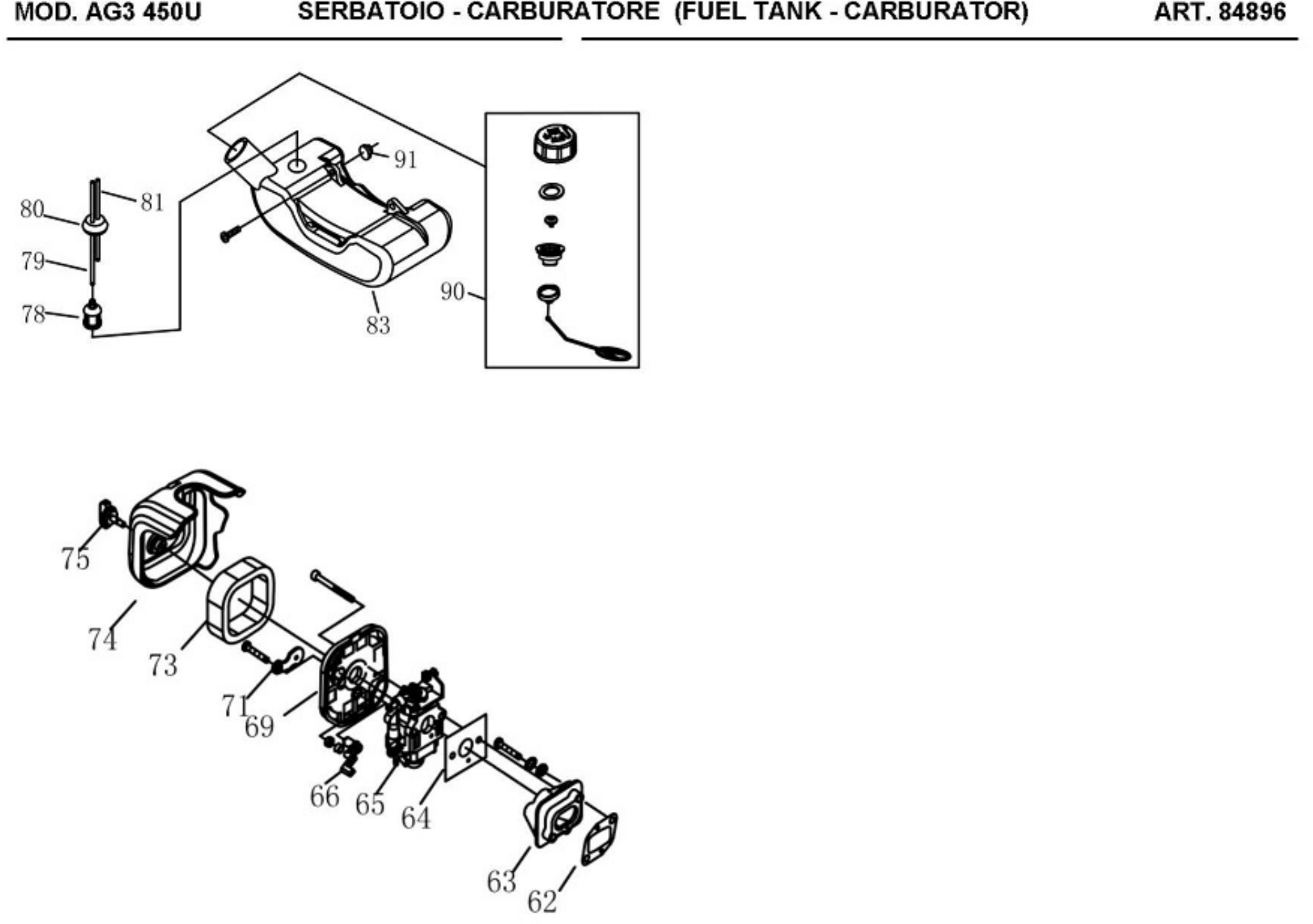 MOD. AG3 450U SERBATOIO - CARBURATORE (FUEL TANK - CARBURATOR) ART. 84896

91
81
80
79
78
83
90

75
74
73
71
69
66
65
64
63
62