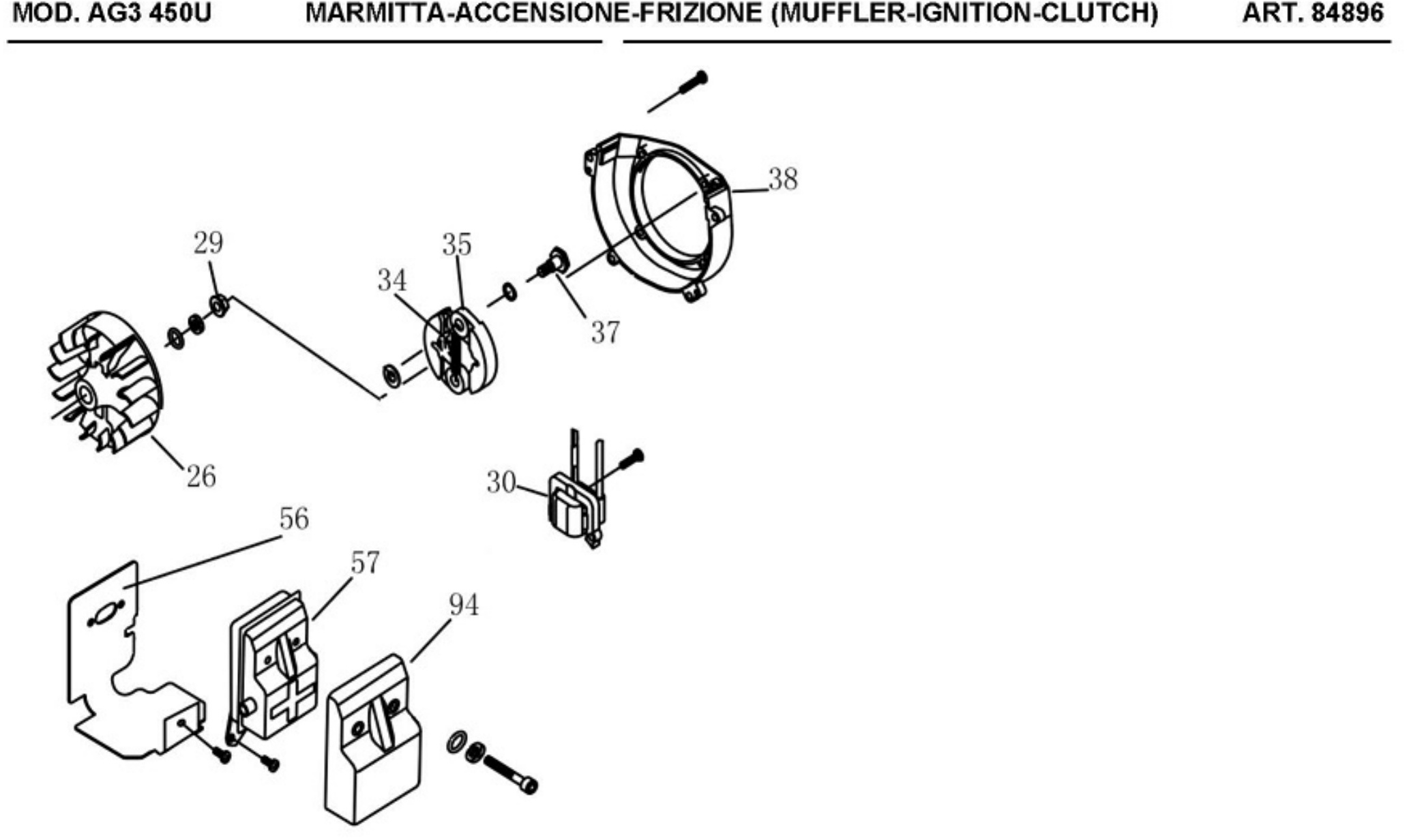 MOD. AG3 450U MARMITTA-ACCENSIONE-FRIZIONE (MUFFLER-IGNITION-CLUTCH) ART. 84896

38
29
35
34
37
26
30
56
57
94