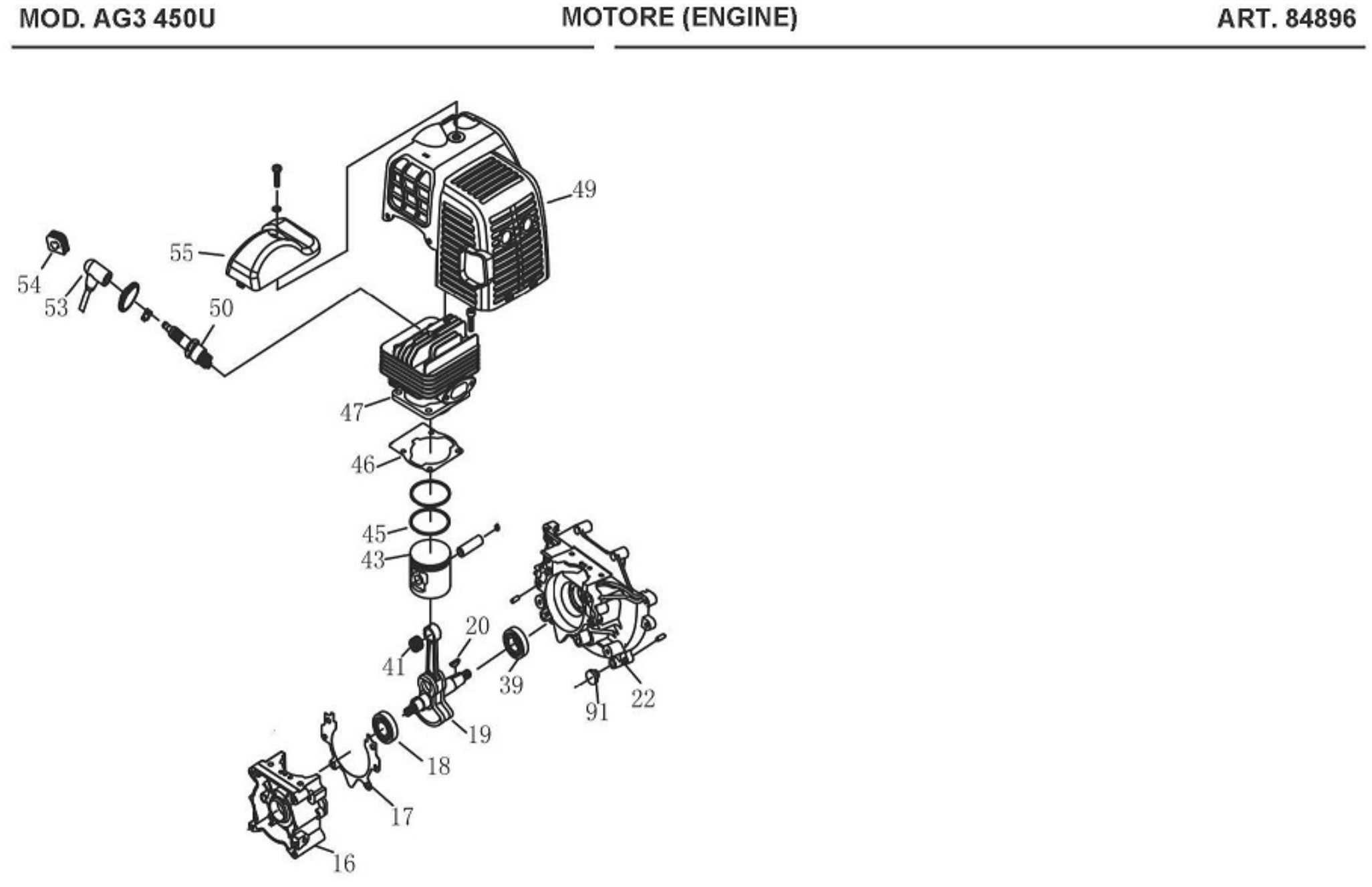 MOD. AG3 450U

MOTORE (ENGINE)

ART. 84896

49
55
54
53
50
47
46
45
43
20
41
39
22
91
19
18
17
16