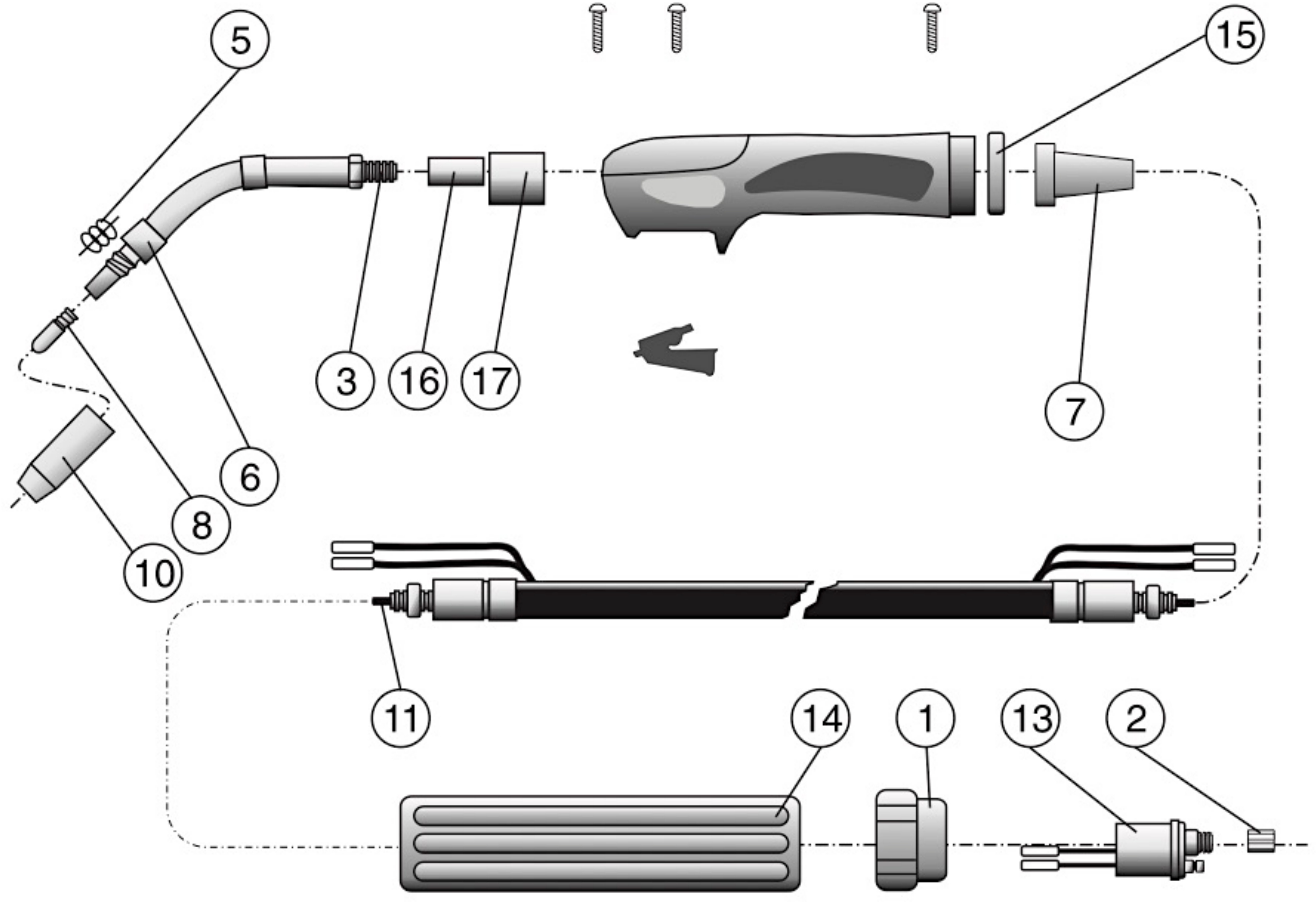 5
15
3
16
17
7
6
8
10
11
14
1
13
2