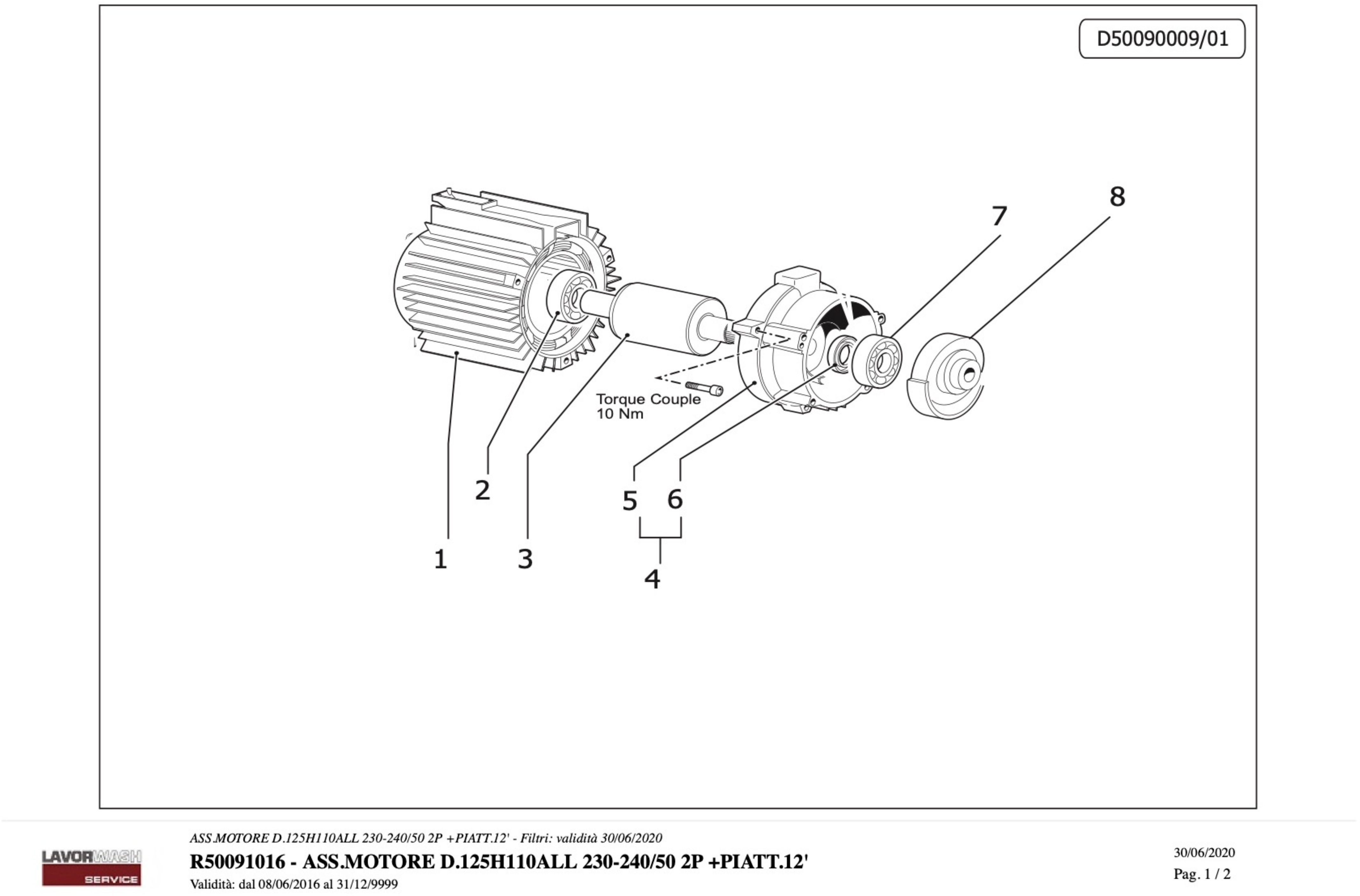 D50090009/01

8

7

Torque Couple
10 Nm

2

5 6

1 3

4

LAVORWASH
SERVICE

ASS.MOTORE D.125H110ALL 230-240/50 2P +PIATT.12' - Filtri: validità 30/06/2020

R50091016 - ASS.MOTORE D.125H110ALL 230-240/50 2P +PIATT.12'

Validità: dal 08/06/2016 al 31/12/9999

30/06/2020

Pag. 1 / 2