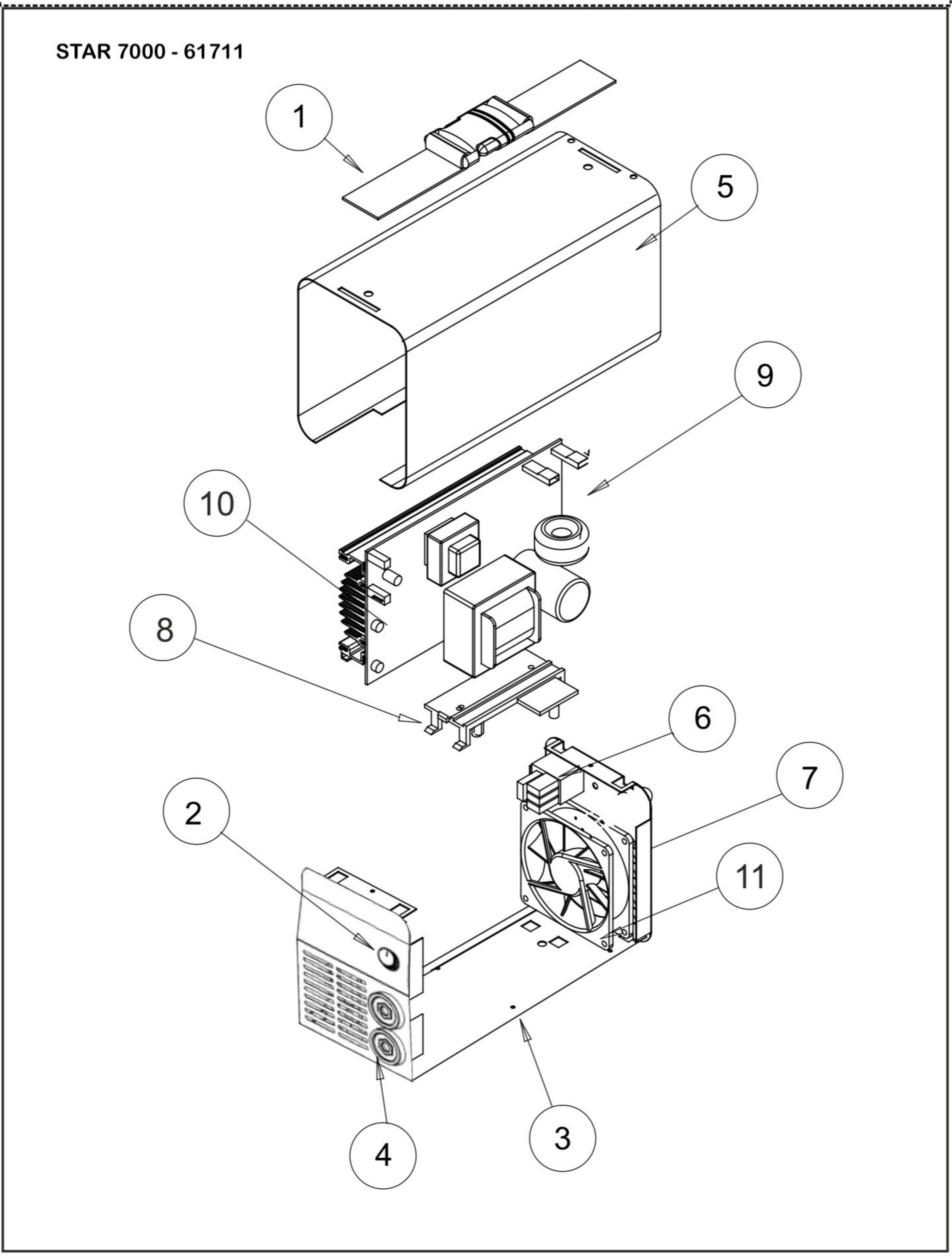 STAR 7000 - 61711

1
5
9
10
8
6
7
2
11
4
3