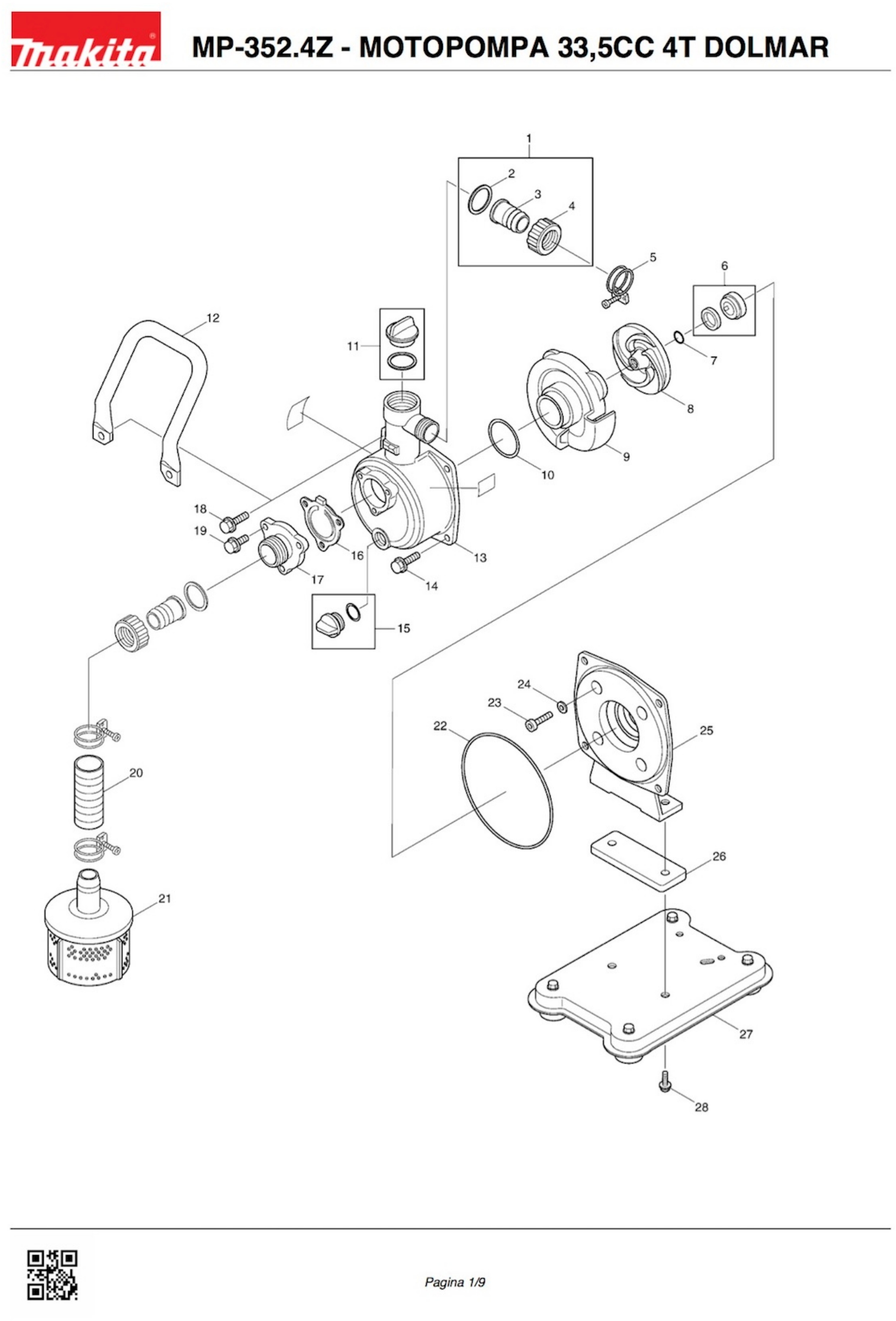 makita

MP-352.4Z - MOTOPOMPA 33,5CC 4T DOLMAR

1
2
3
4
5
6
7
8
9
10
11
12
13
14
15
16
17
18
19
20
21
22
23
24
25
26
27
28

Pagina 1/9