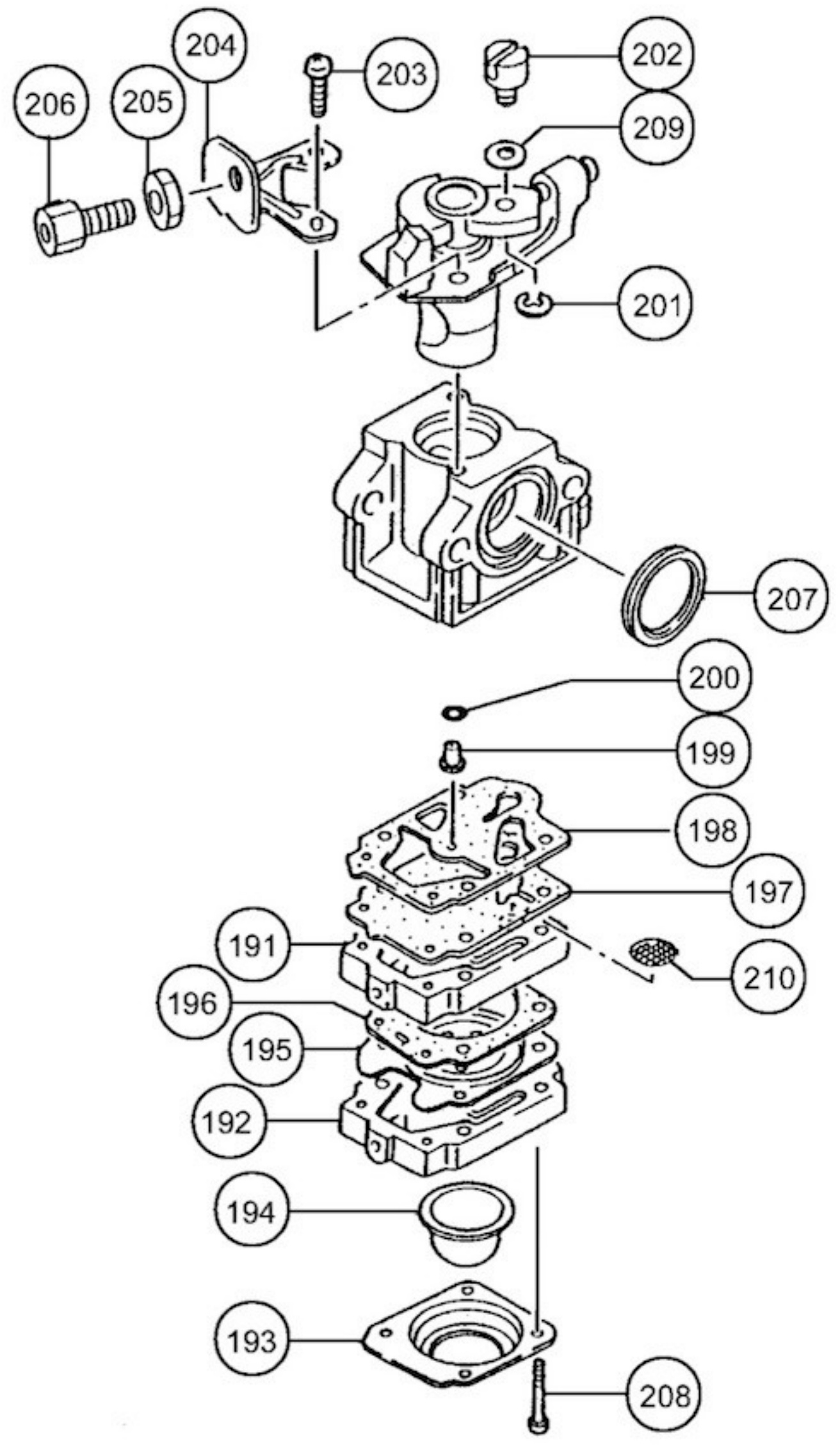 204
203
202
206
205
209
201
207
200
199
198
197
191
210
196
195
192
194
193
208