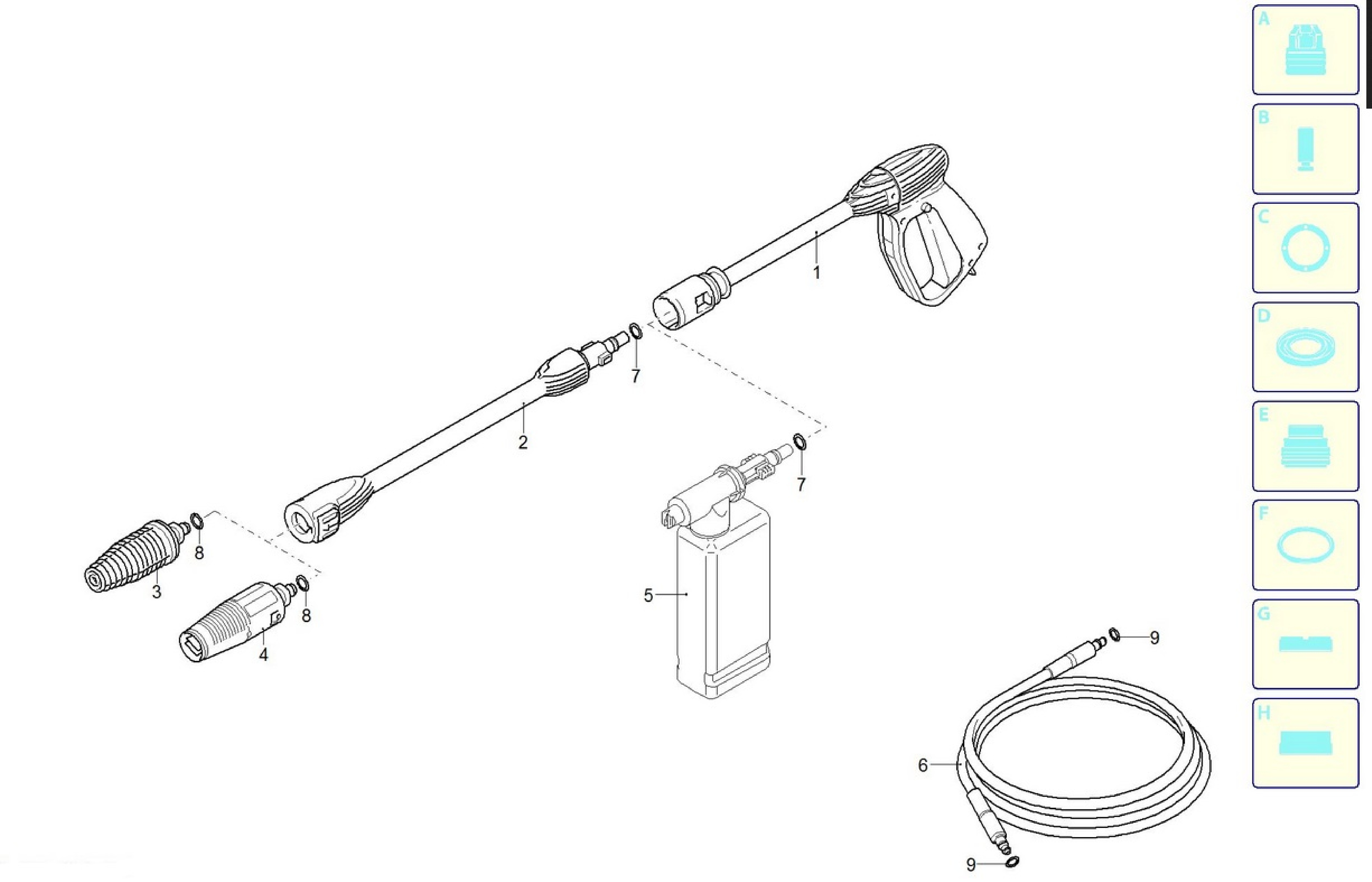 1
7
2
7
8
3
8
4
5
9
6
9
A
B
C
D
E
F
G
H