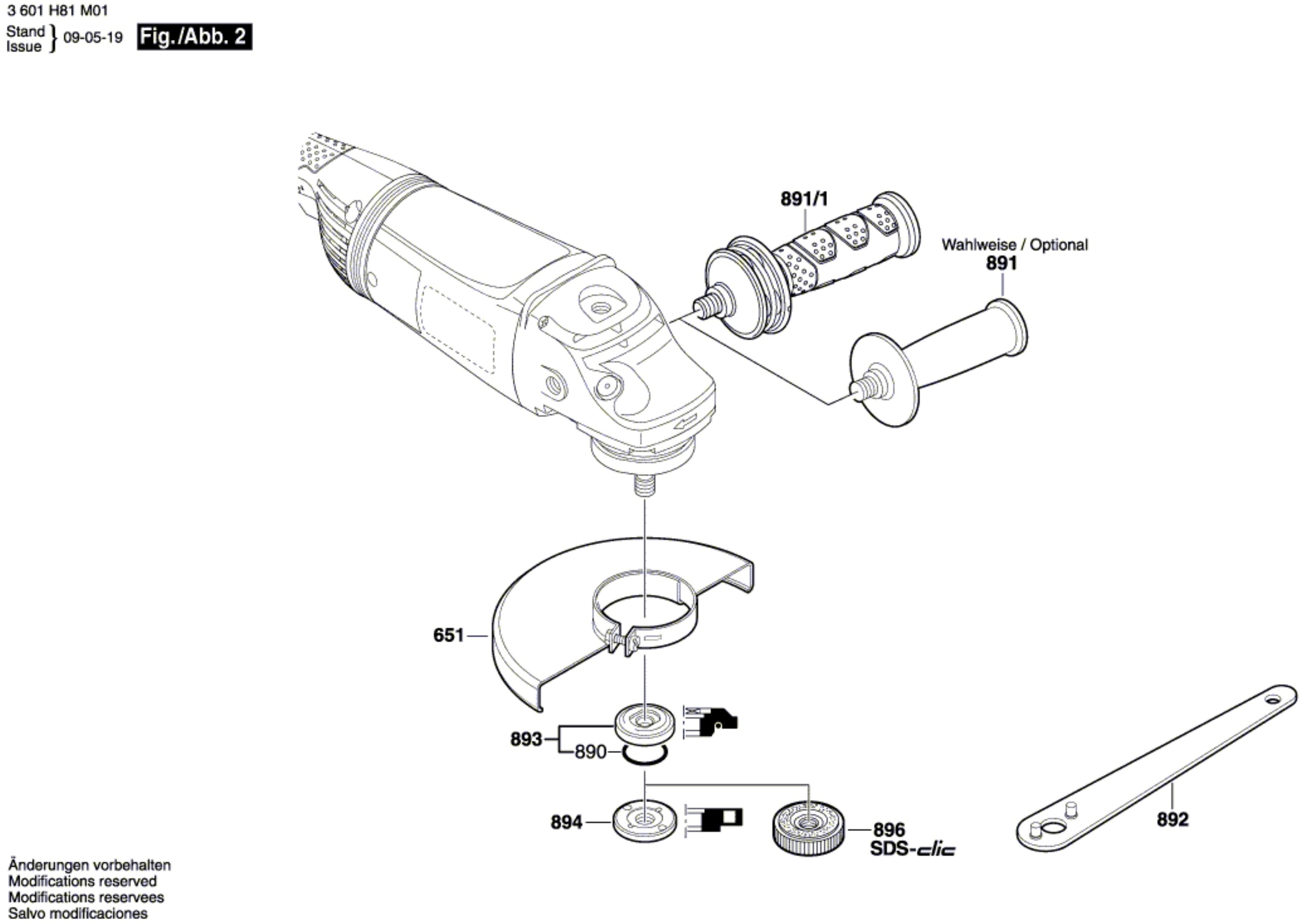 3 601 H81 M01
Stand
Issue } 09-05-19 Fig./Abb. 2

891/1

Wahlweise / Optional
891

651

893
890

894

896
SDS-clic

892

Änderungen vorbehalten
Modifications reserved
Modifications reservees
Salvo modificaciones