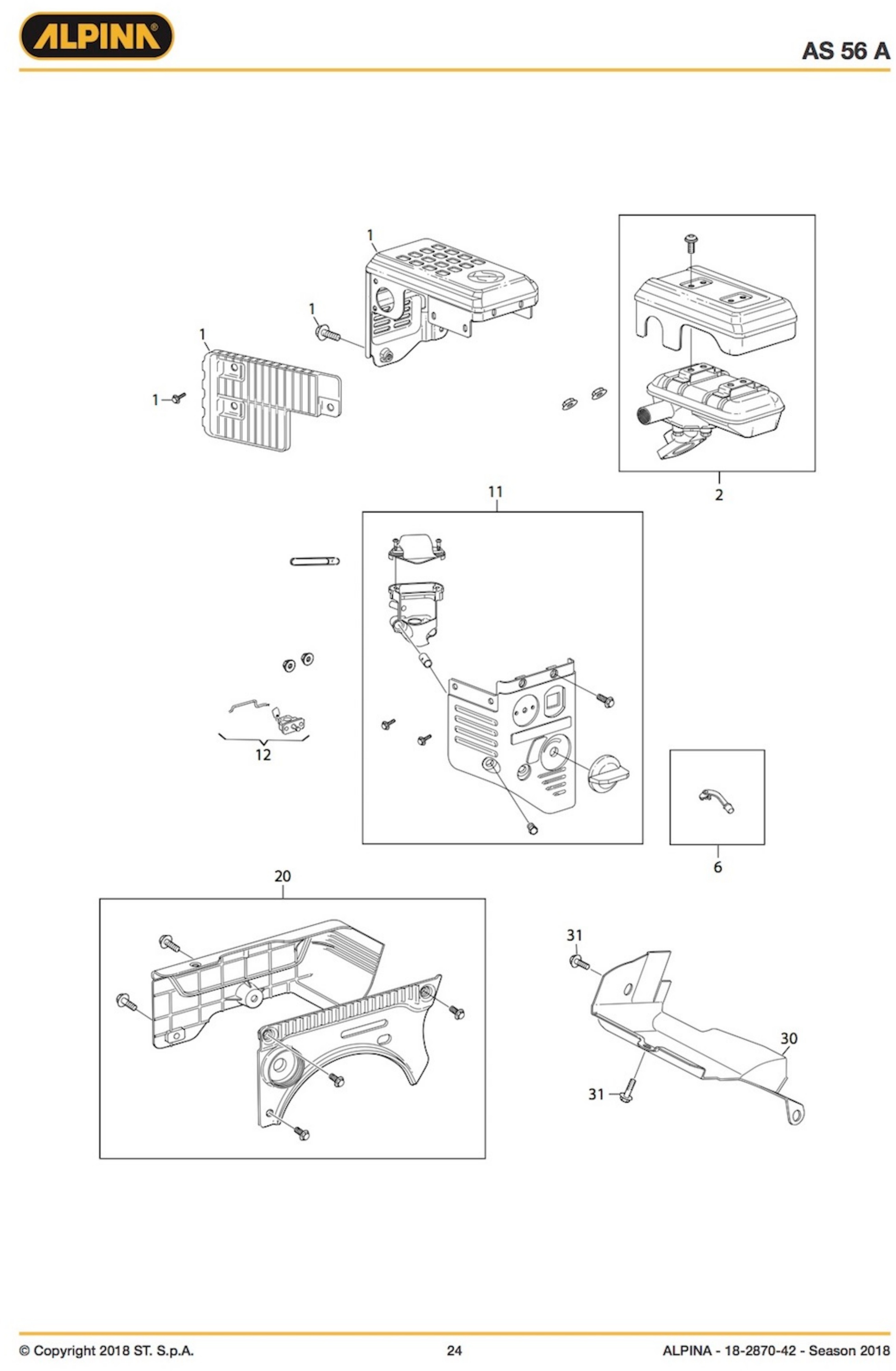 ALPINA®

AS 56 A

1

1

1

1

2

11

12

6

20

31

30

31

© Copyright 2018 ST. S.p.A.

24

ALPINA - 18-2870-42 - Season 2018