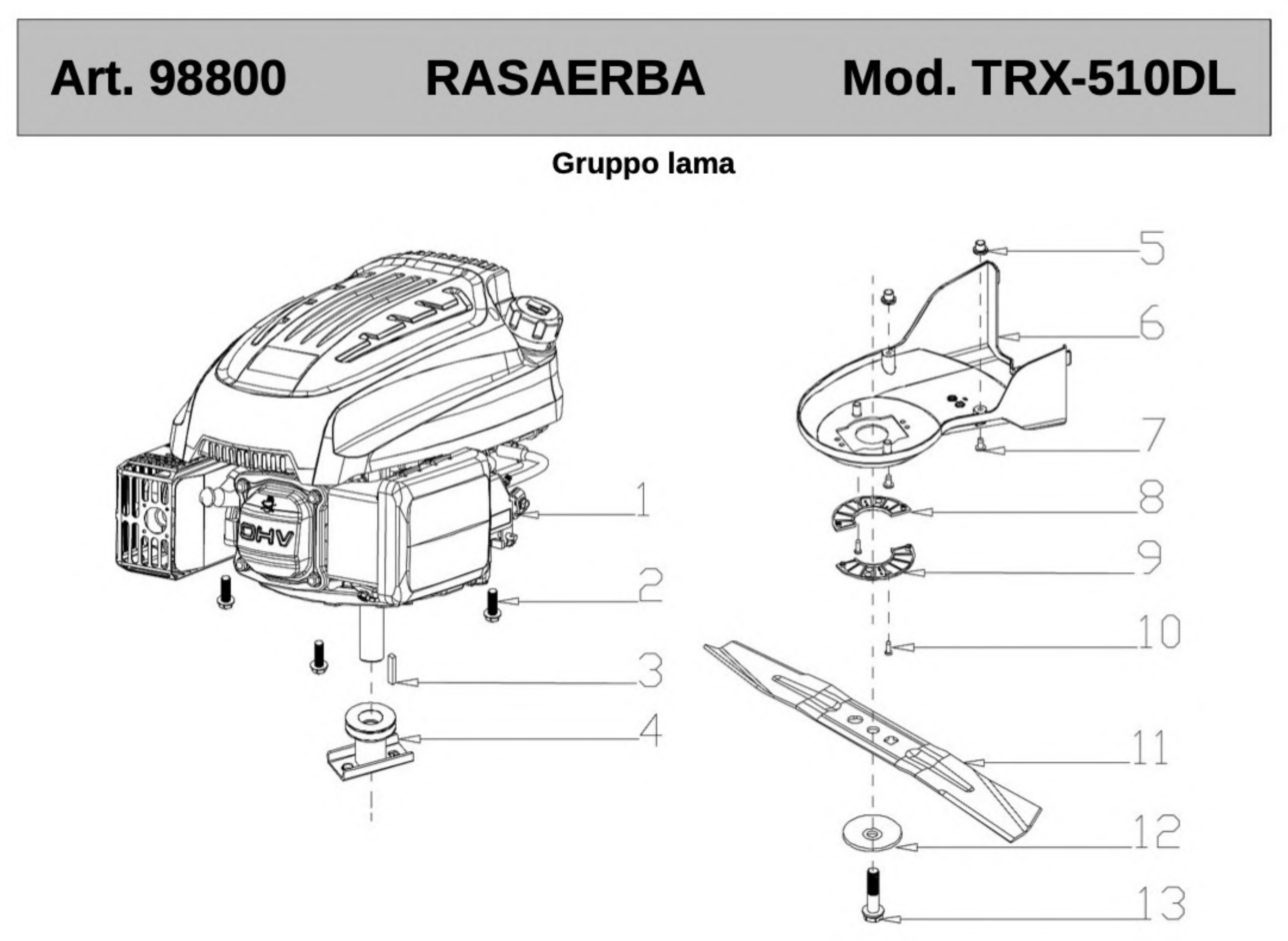 Art. 98800 RASAERBA Mod. TRX-510DL

Gruppo lama

OHV

1
2
3
4
5
6
7
8
9
10
11
12
13