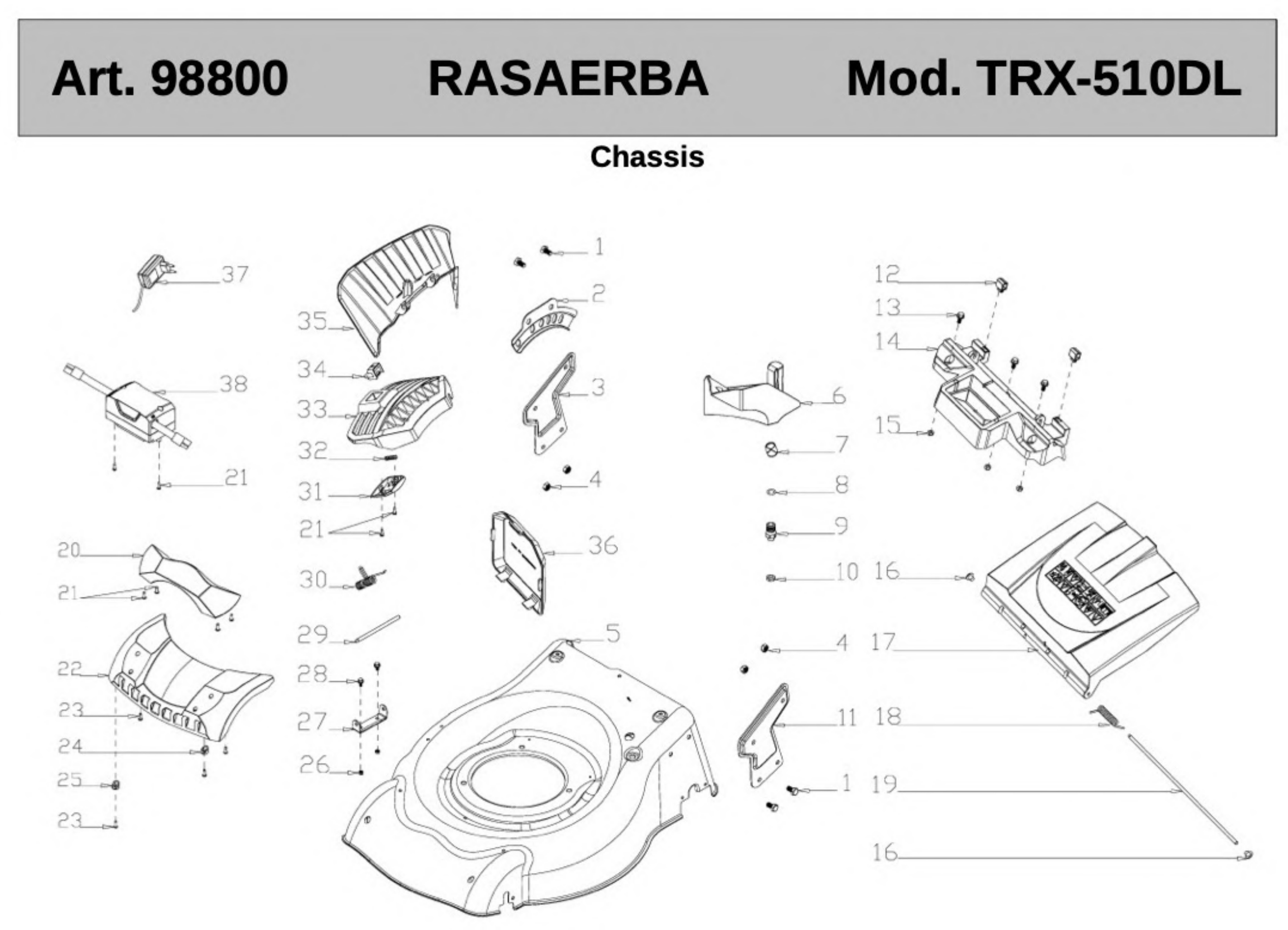 Art. 98800 RASAERBA Mod. TRX-510DL

Chassis

37
38
21
20
21
22
23
24
25
23
35
34
33
32
31
21
30
29
28
27
26
1
2
3
4
36
5
6
7
8
9
10
4
11
1
12
13
14
15
16
17
18
19
16