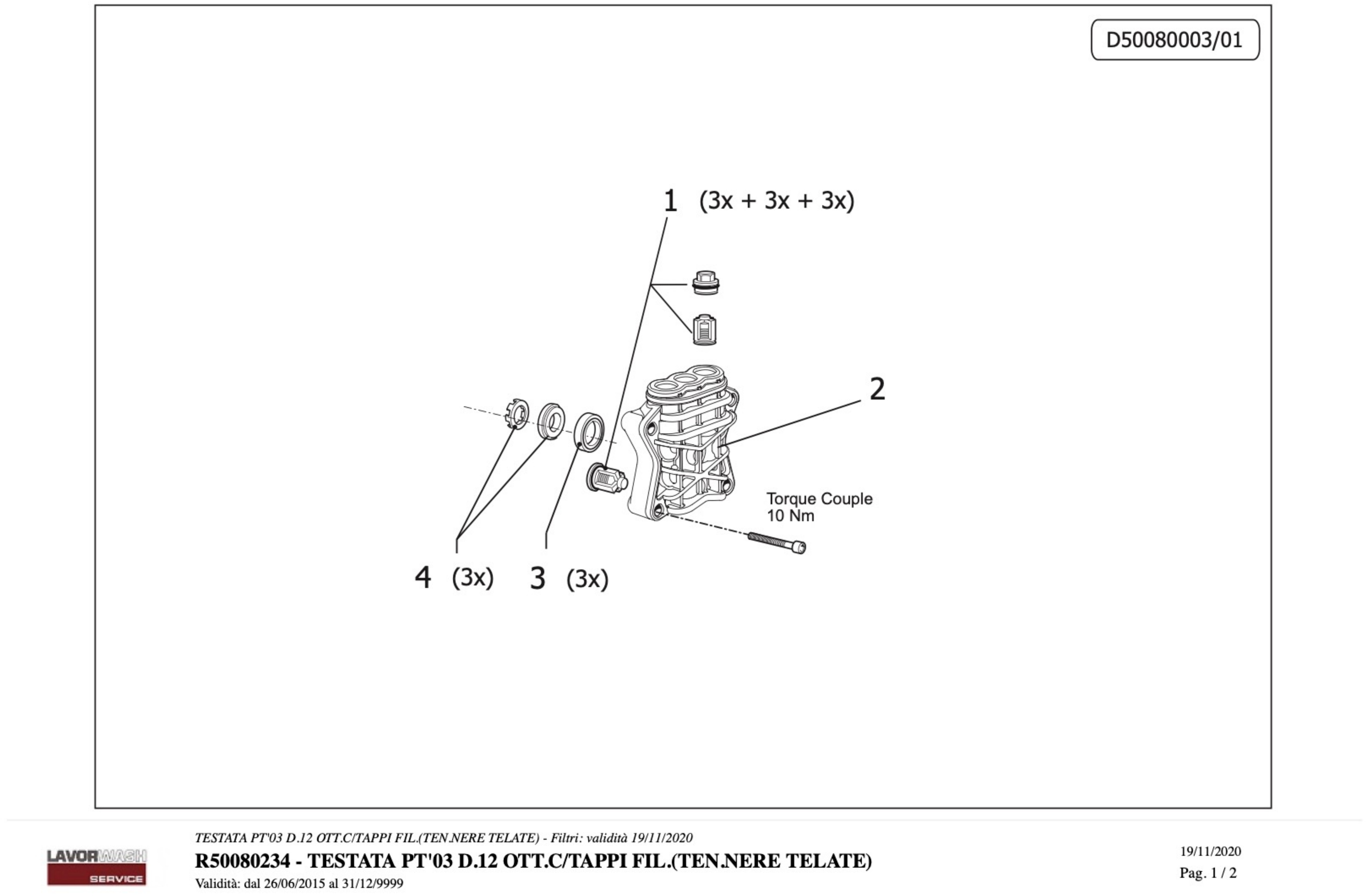 D50080003/01

1 (3x + 3x + 3x)

2

Torque Couple
10 Nm

4 (3x) 3 (3x)

LAVORWASH
SERVICE

TESTATA PT'03 D.12 OTT.C/TAPPI FIL.(TEN.NERE TELATE) - Filtri: validità 19/11/2020

R50080234 - TESTATA PT'03 D.12 OTT.C/TAPPI FIL.(TEN.NERE TELATE)

Validità: dal 26/06/2015 al 31/12/9999

19/11/2020

Pag. 1 / 2