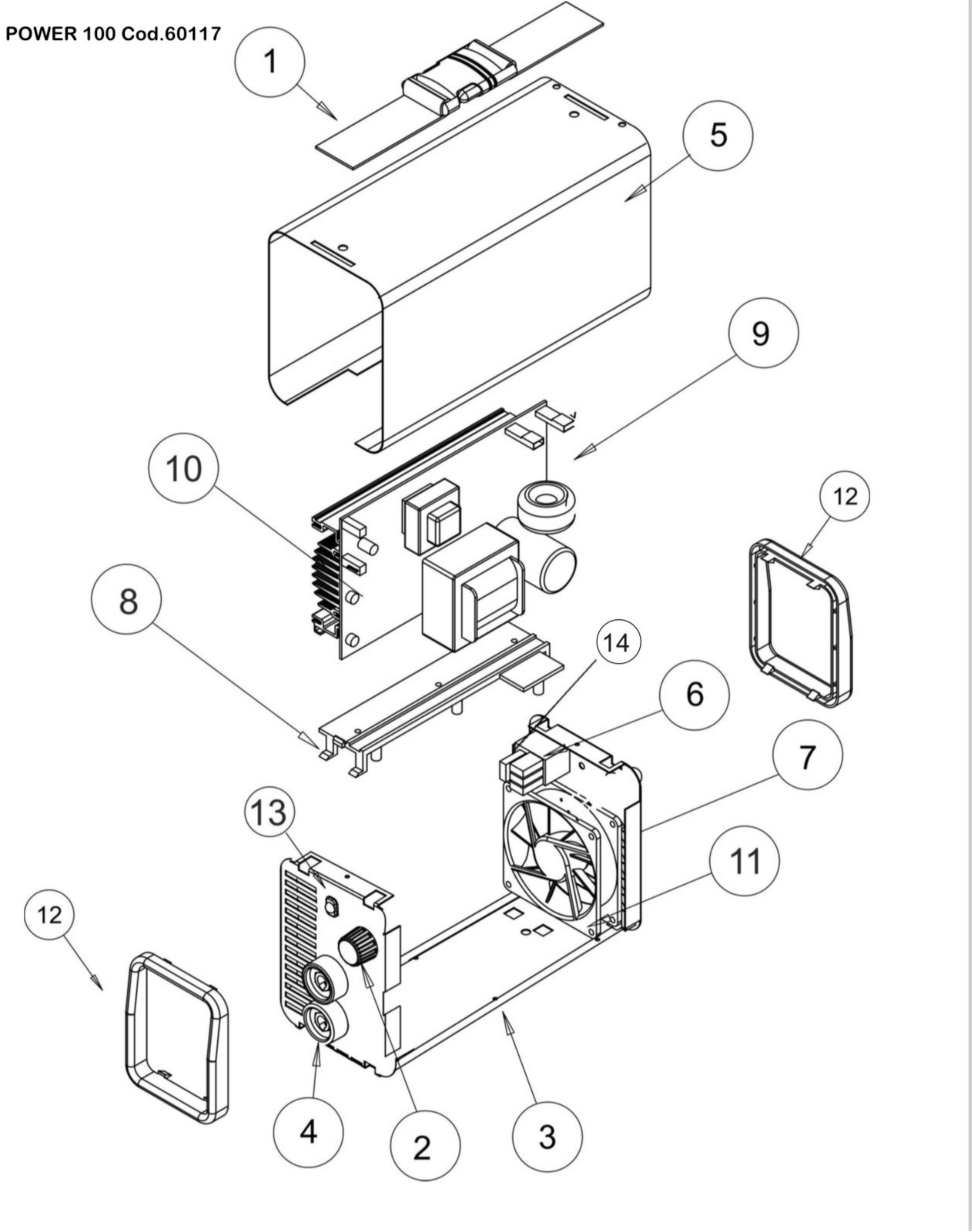 POWER 100 Cod.60117

1

5

9

10

12

8

14

6

7

13

11

12

4

2

3