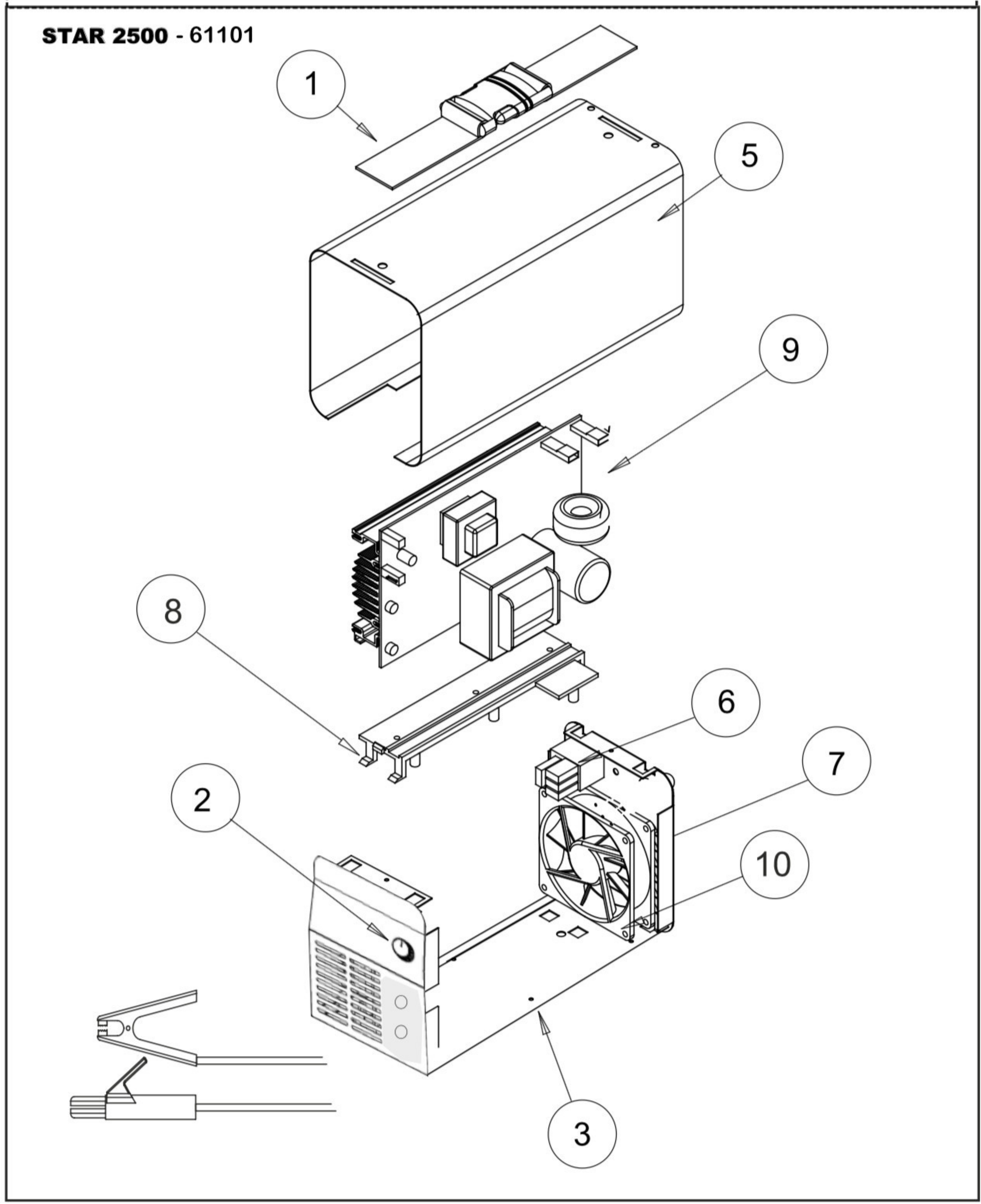 STAR 2500 - 61101

1

5

9

8

6

7

2

10

3