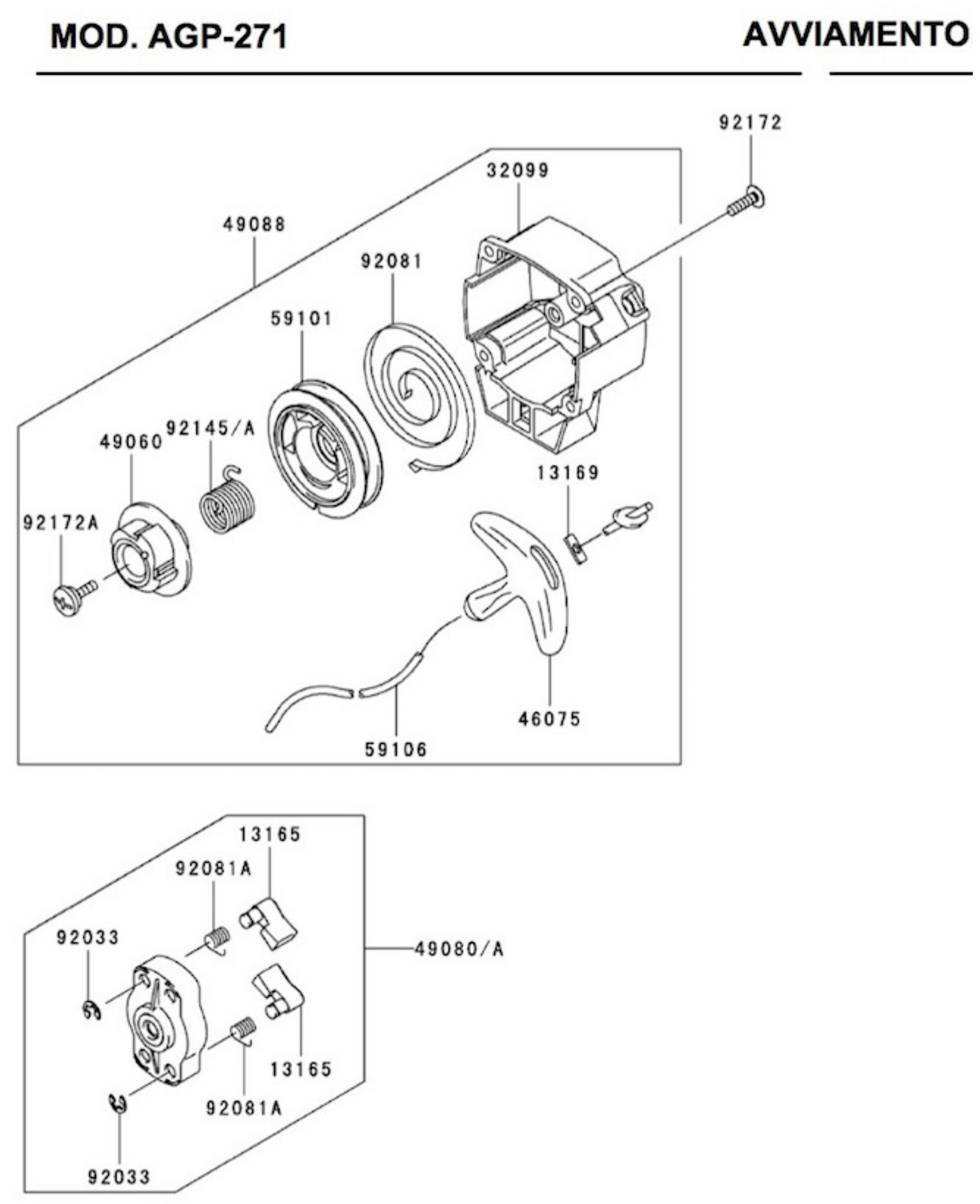 MOD. AGP-271

AVVIAMENTO

92172
32099
49088
92081
59101
92145/A
49060
13169
92172A
46075
59106

13165
92081A
92033
49080/A
13165
92081A
92033