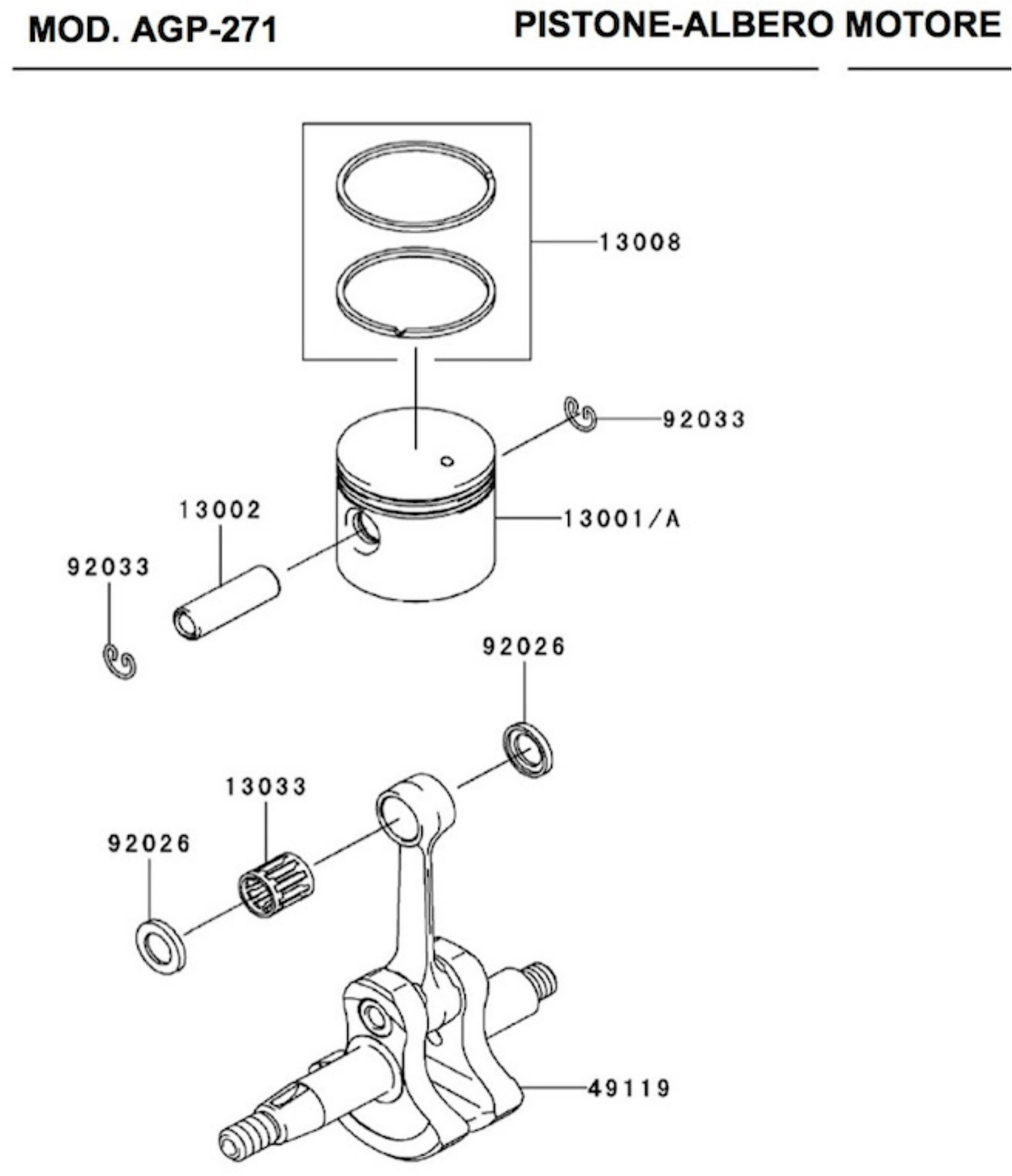 MOD. AGP-271

PISTONE-ALBERO MOTORE

13008

92033

13002

13001/A

92033

92026

13033

92026

49119