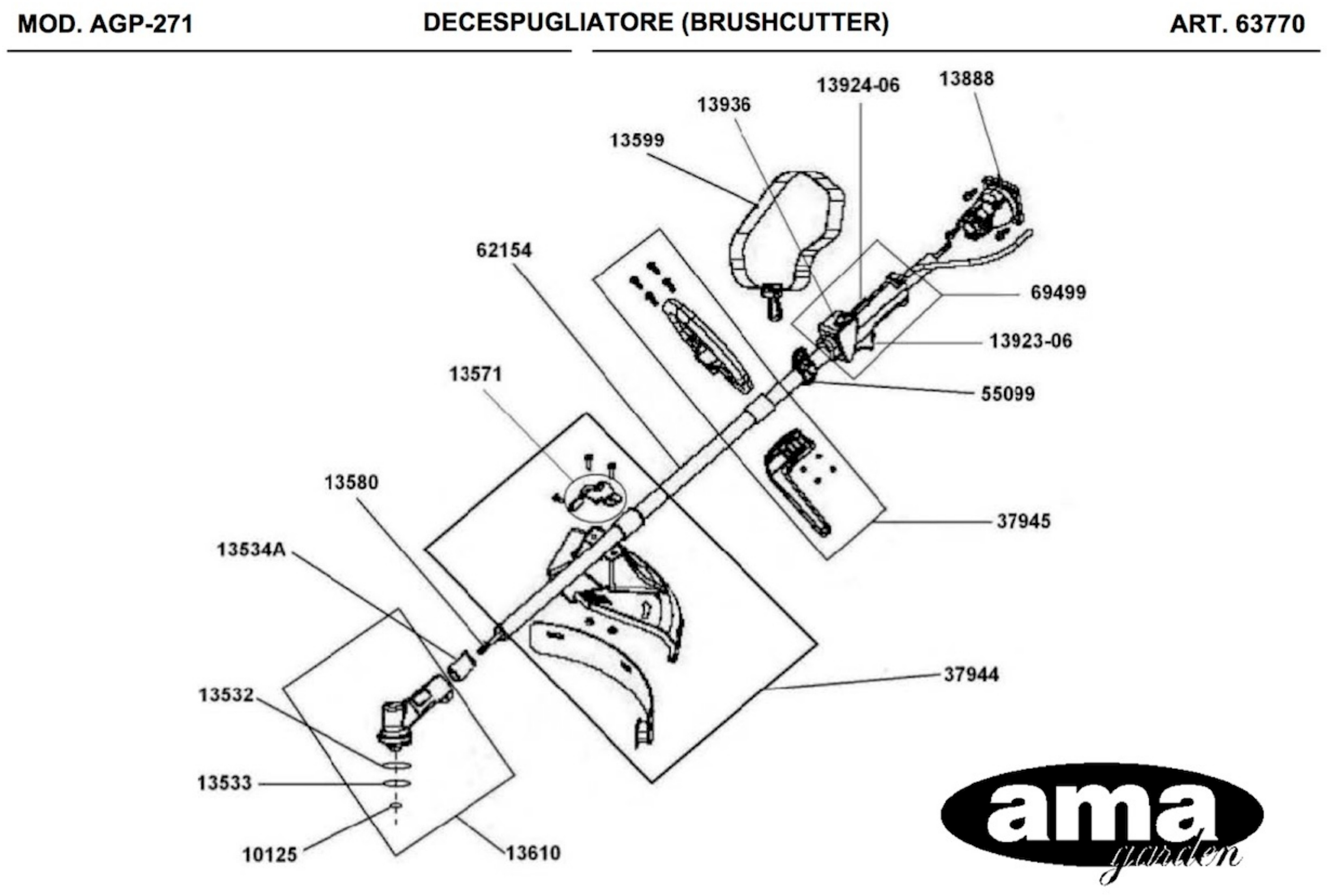 MOD. AGP-271
DECESPUGLIATORE (BRUSHCUTTER)
ART. 63770

13888
13924-06
13936
13599
62154
69499
13923-06
55099
13571
13580
37945
13534A
37944
13532
13533
10125
13610

ama
garden