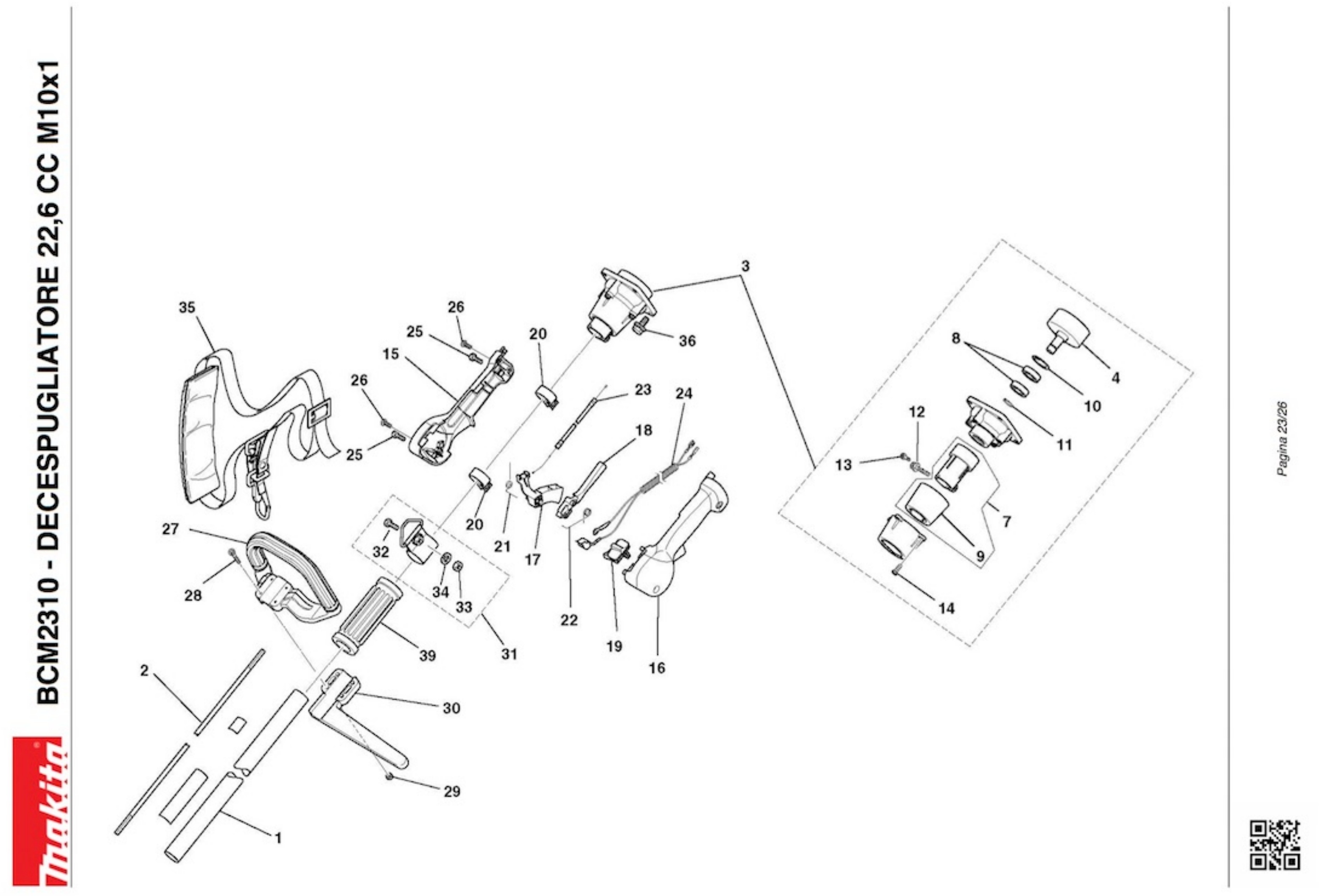 makita

BCM2310 - DECESPUGLIATORE 22,6 CC M10x1

35
26
25
15
26
25
20
3
36
23
24
18
20
21
17
22
19
16
27
28
32
34
33
31
39
2
30
29
1
8
4
10
11
12
13
7
9
14

Pagina 23/26