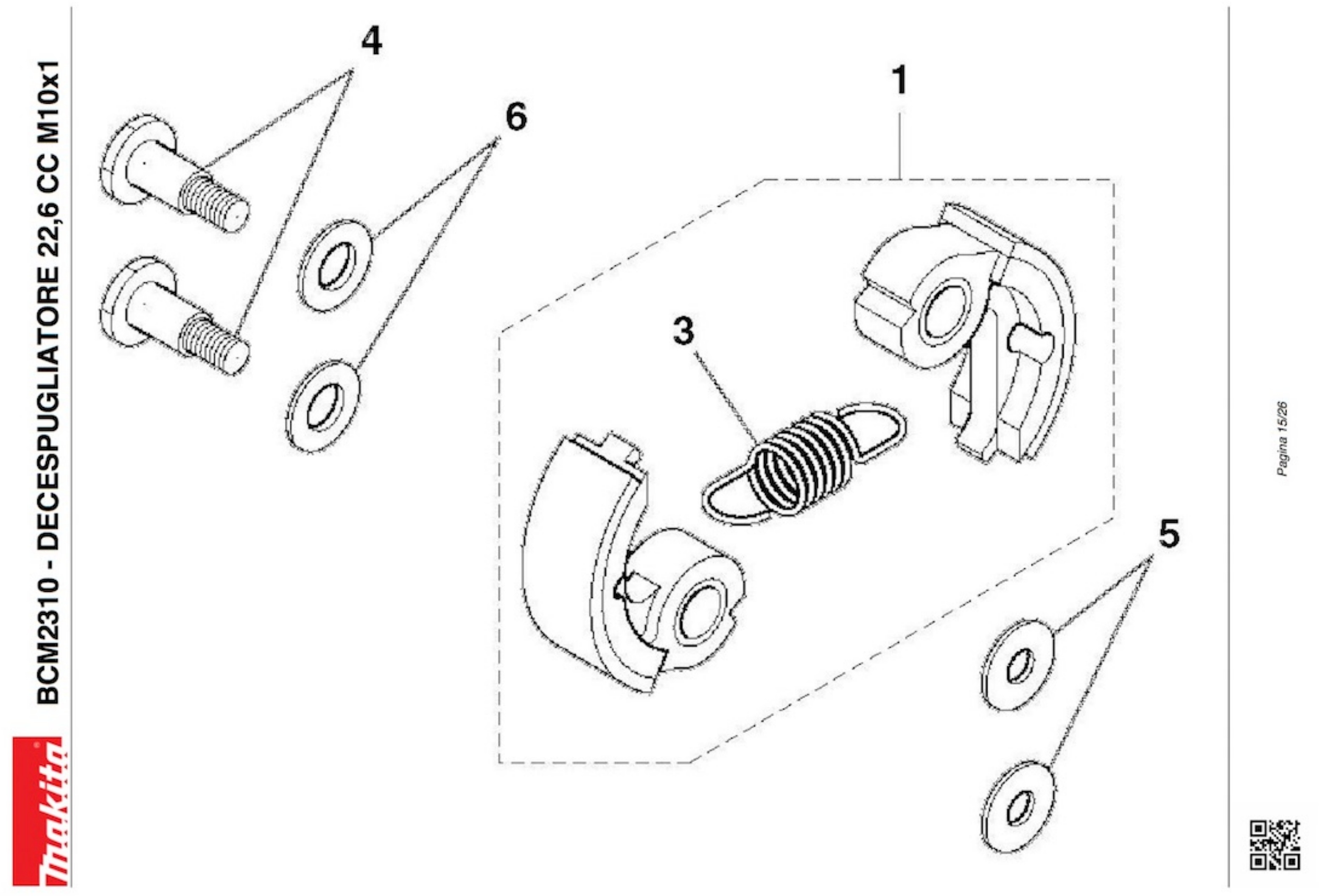 makita

BCM2310 - DECESPUGLIATORE 22,6 CC M10x1

4

6

1

3

5

Pagina 15/26