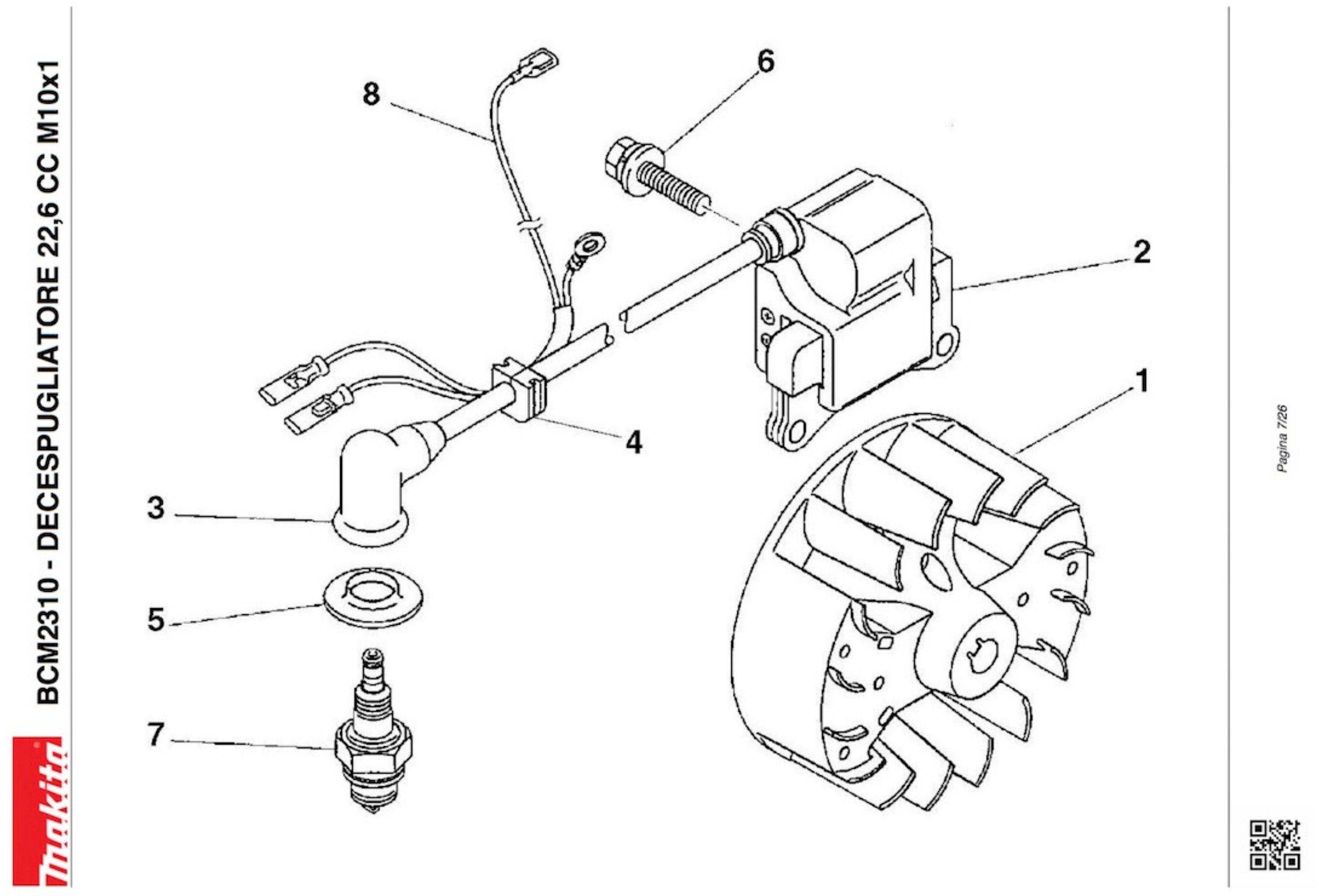 makita

BCM2310 - DECESPUGLIATORE 22,6 CC M10x1

8
6
2
1
4
3
5
7

Pagina 7/26