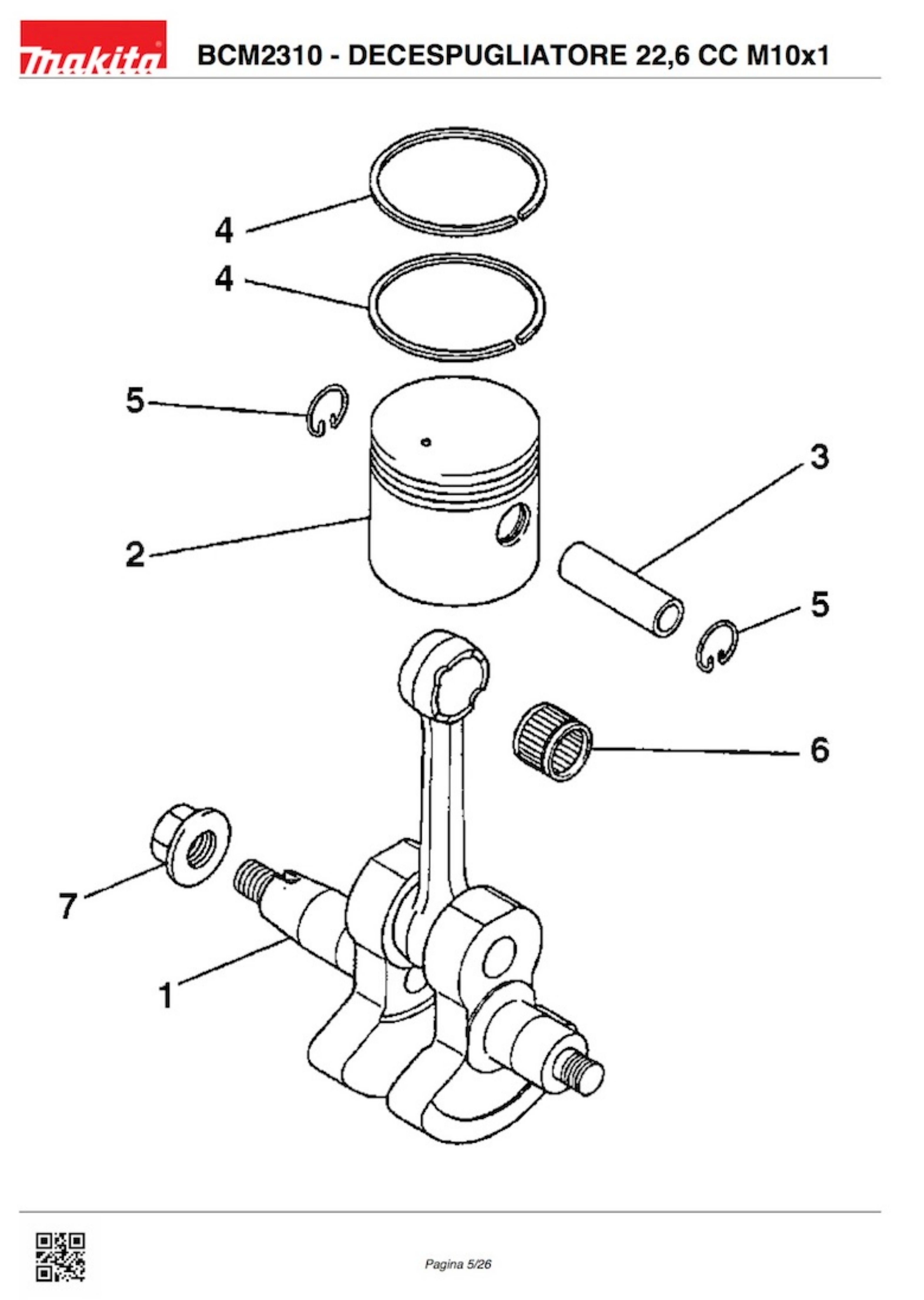 makita BCM2310 - DECESPUGLIATORE 22,6 CC M10x1

4
4
5
3
2
5
6
7
1

Pagina 5/26