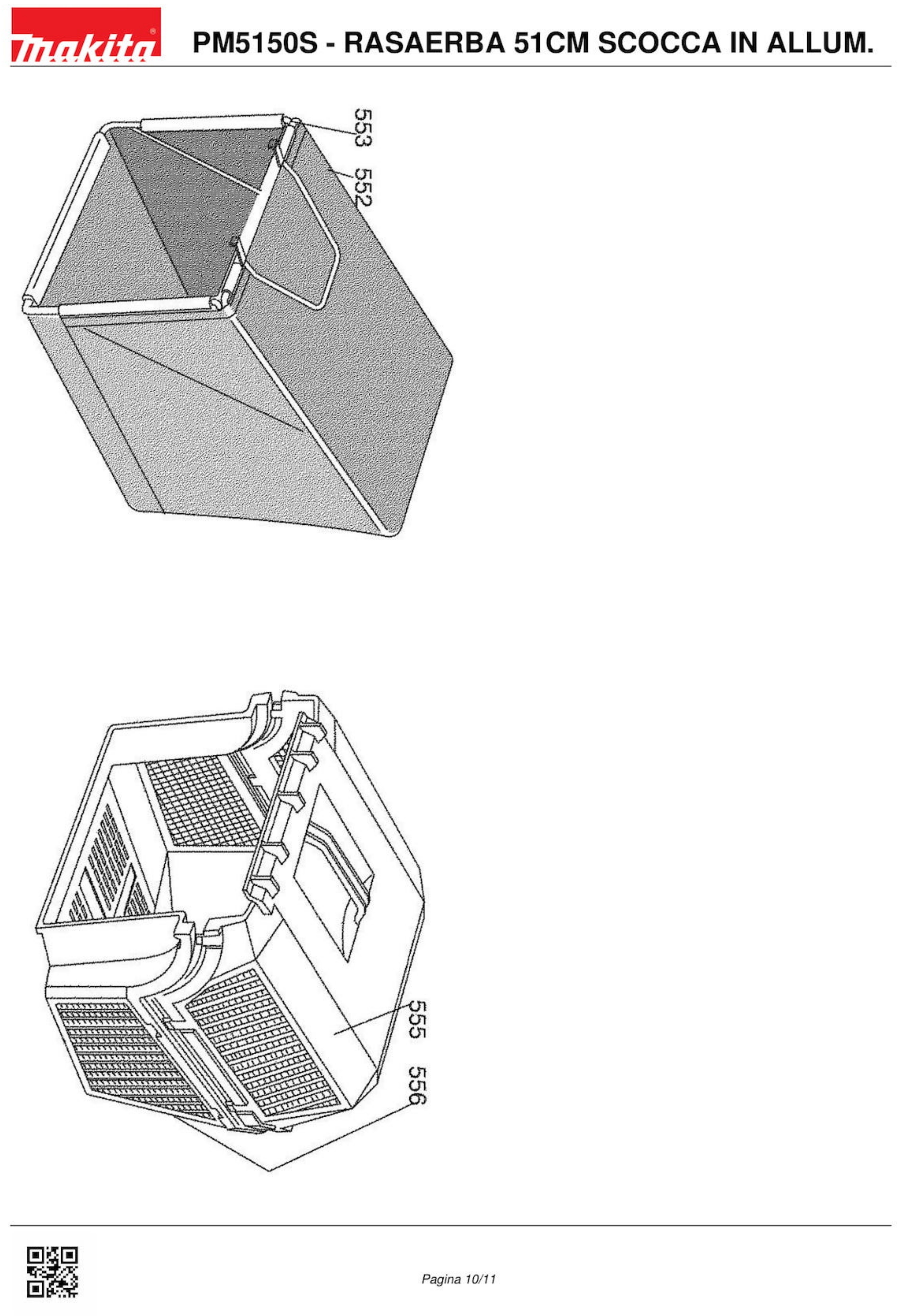 makita

PM5150S - RASAERBA 51CM SCOCCA IN ALLUM.

553
552

555
556

Pagina 10/11