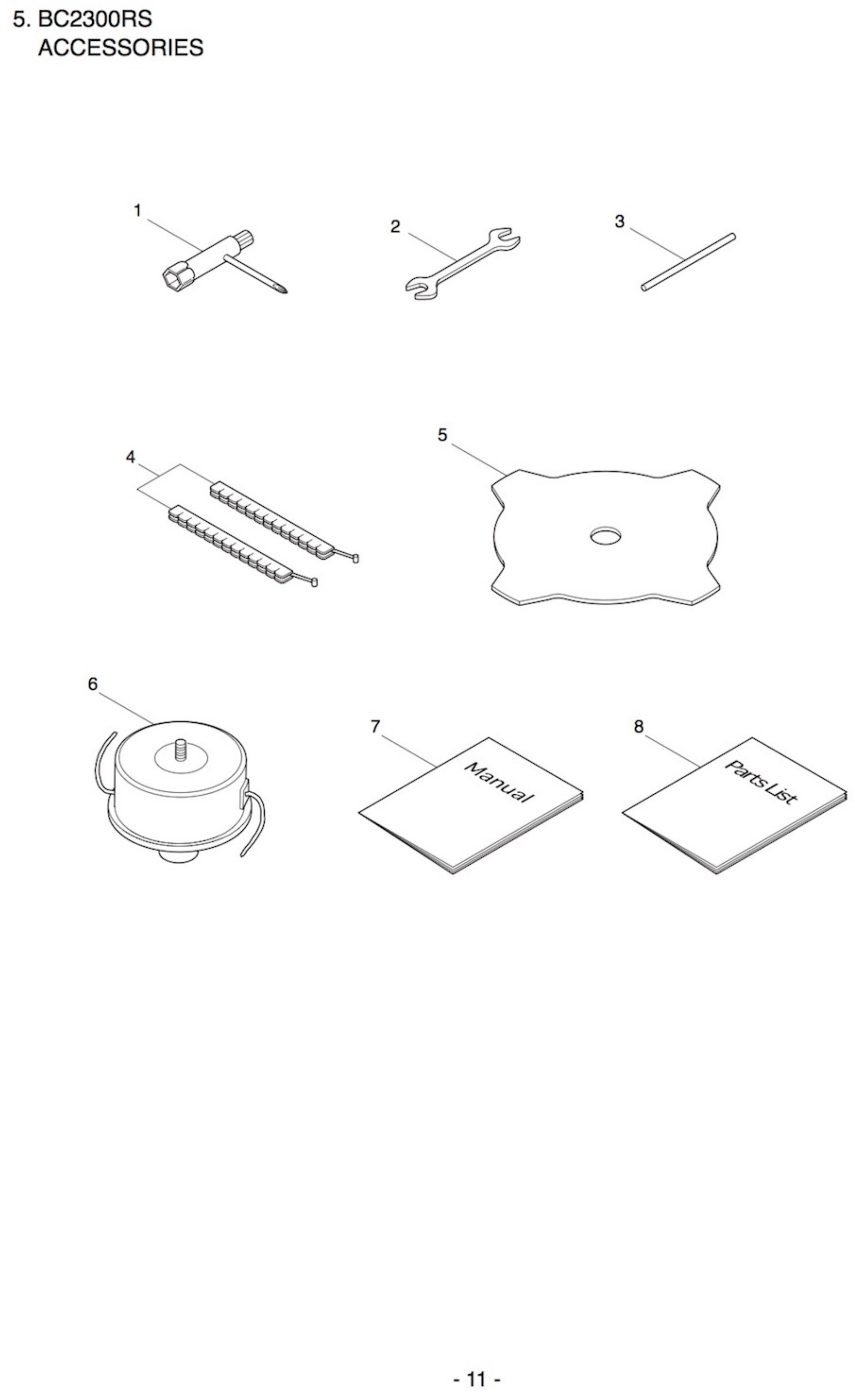 5. BC2300RS
ACCESSORIES

1

2

3

4

5

6

7

Manual

8

Parts List

- 11 -